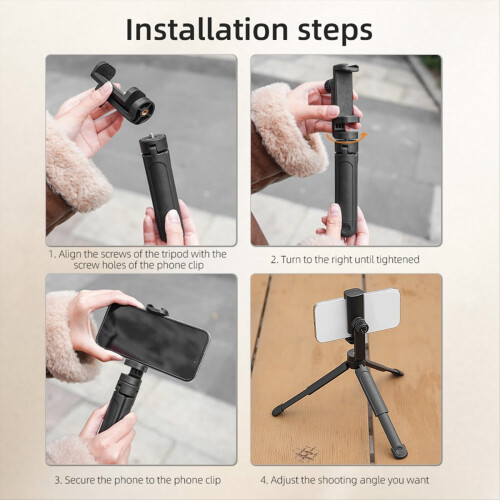 Installation steps

1. Align the screws of the tripod with the screw holes of the phone clip

2. Turn to the right until tightened

3. Secure the phone to the phone clip

4. Adjust the shooting angle you want