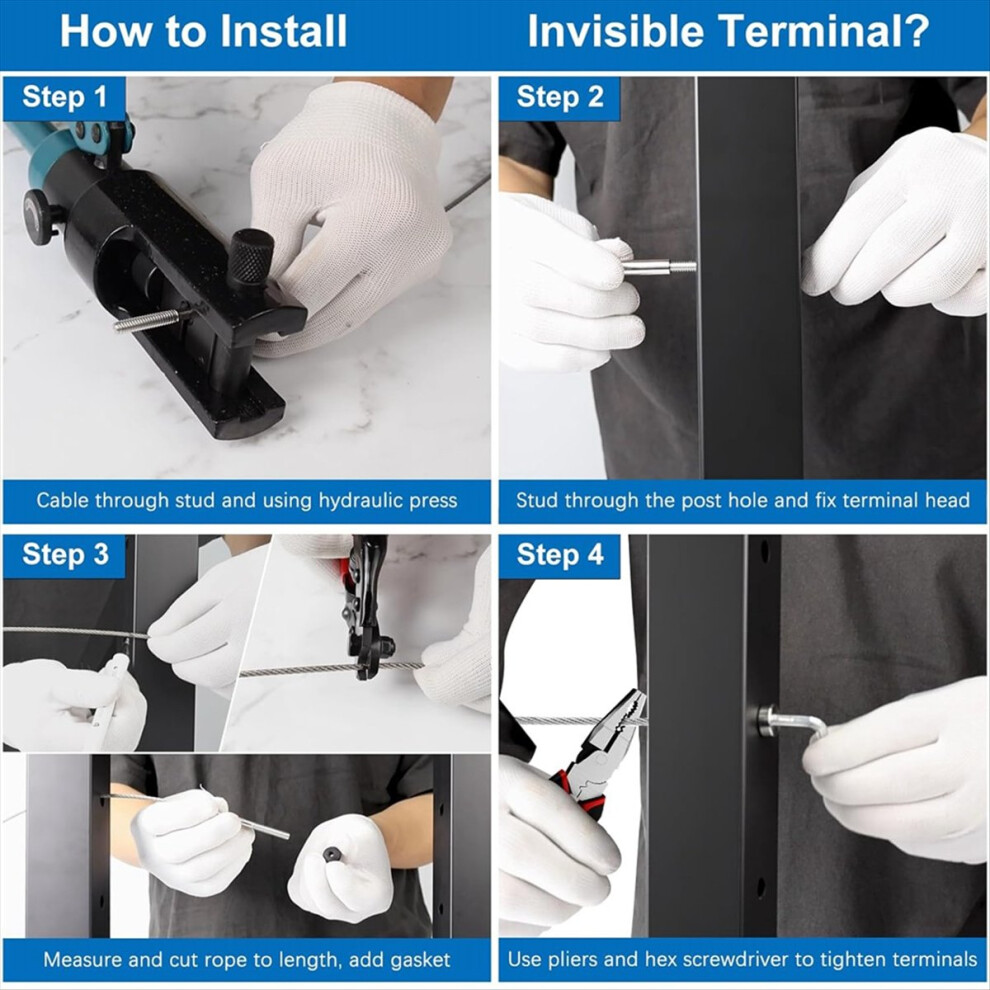 How to Install Invisible Terminal?

Step 1

Cable through stud and using hydraulic press

Step 2

Stud through the post hole and fix terminal head

Step 3

Measure and cut rope to length, add gasket

Step 4

Use pliers and hex screwdriver to tighten terminals