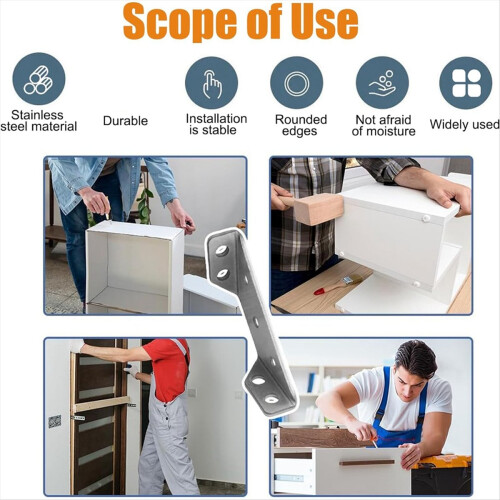 Scope of Use

Stainless steel material

Durable

Installation is stable

Rounded edges

Not afraid of moisture

Widely used