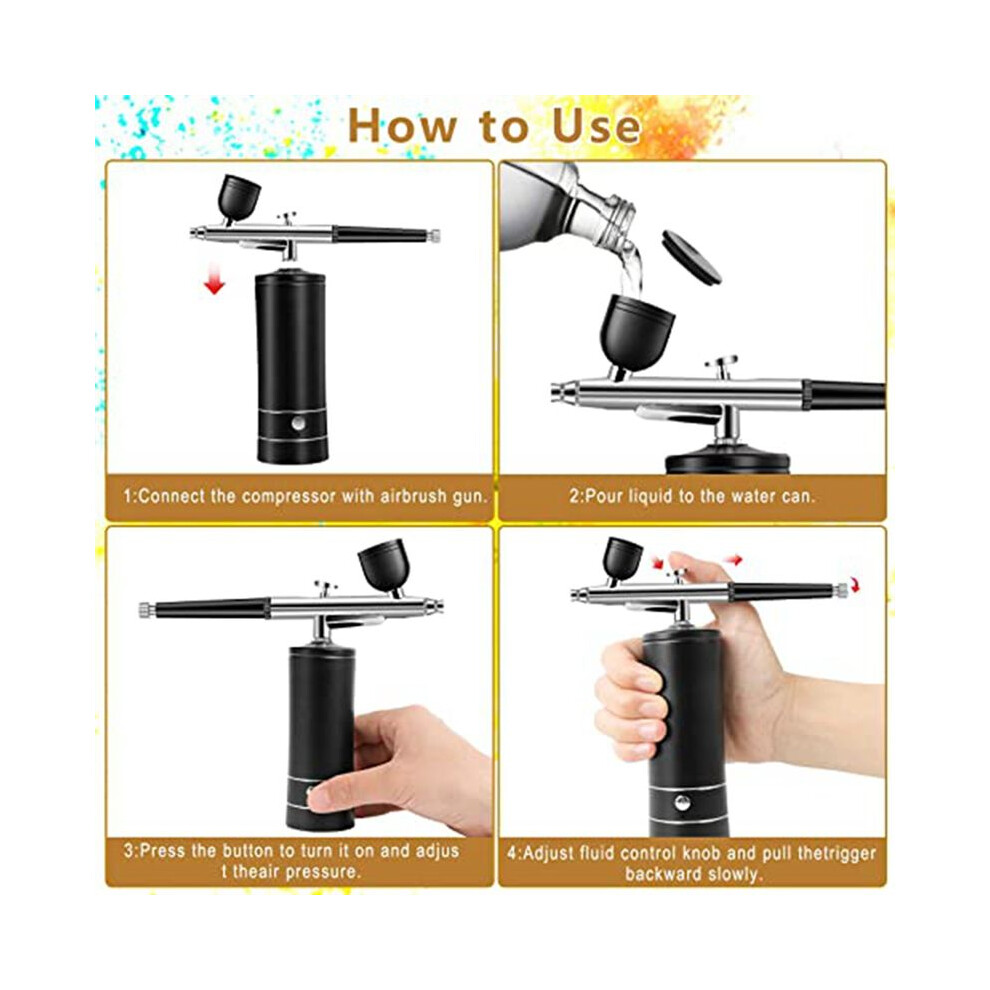 How to Use

1:Connect the compressor with airbrush gun.

2:Pour liquid to the water can.

3:Press the button to turn it on and adjus t theair pressure.

4:Adjust fluid control knob and pull thetrigger backward slowly.