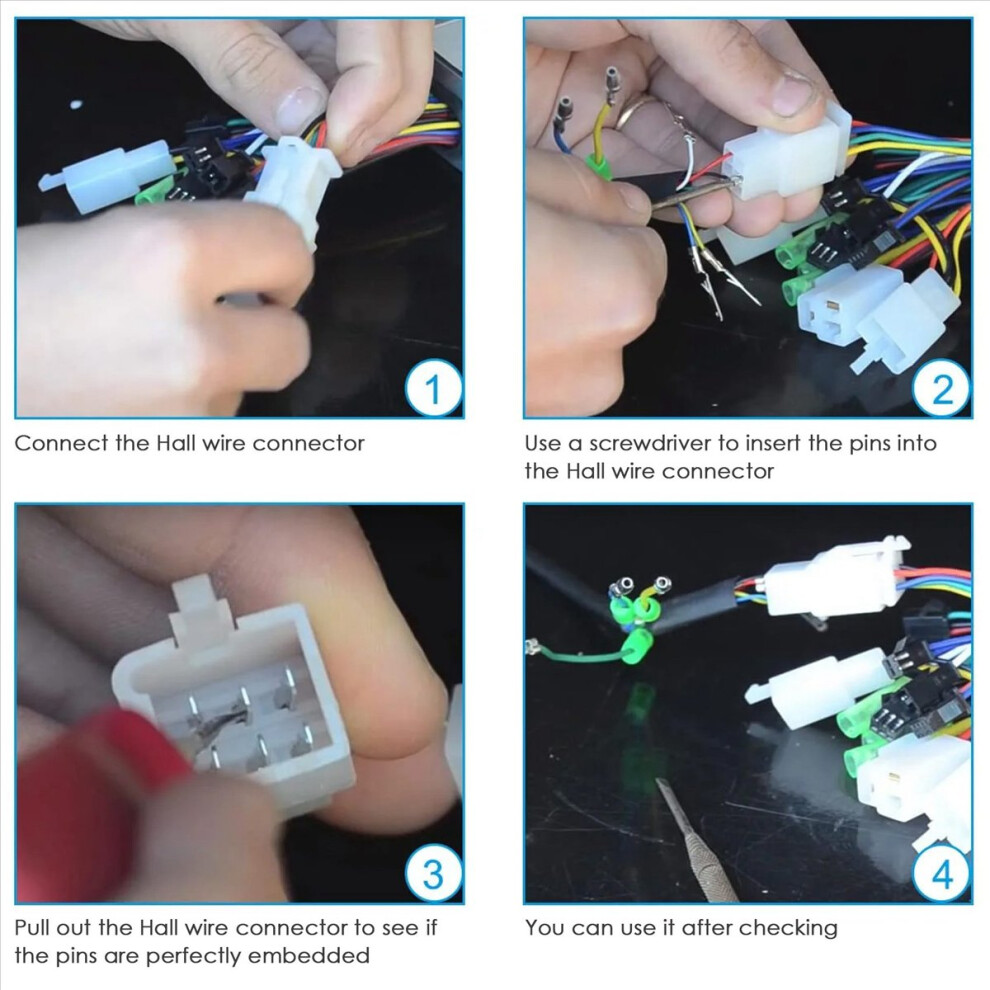 1

Connect the Hall wire connector

2

Use a screwdriver to insert the pins into the Hall wire connector

3

Pull out the Hall wire connector to see if the pins are perfectly embedded

4

You can use it after checking