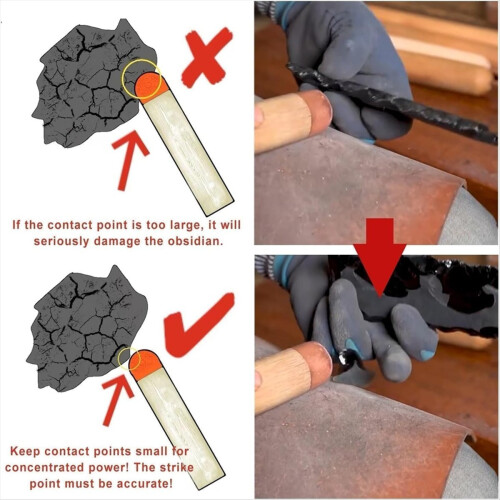 If the contact point is too large, it will seriously damage the obsidian.

Keep contact points small for concentrated power! The strike point must be accurate!