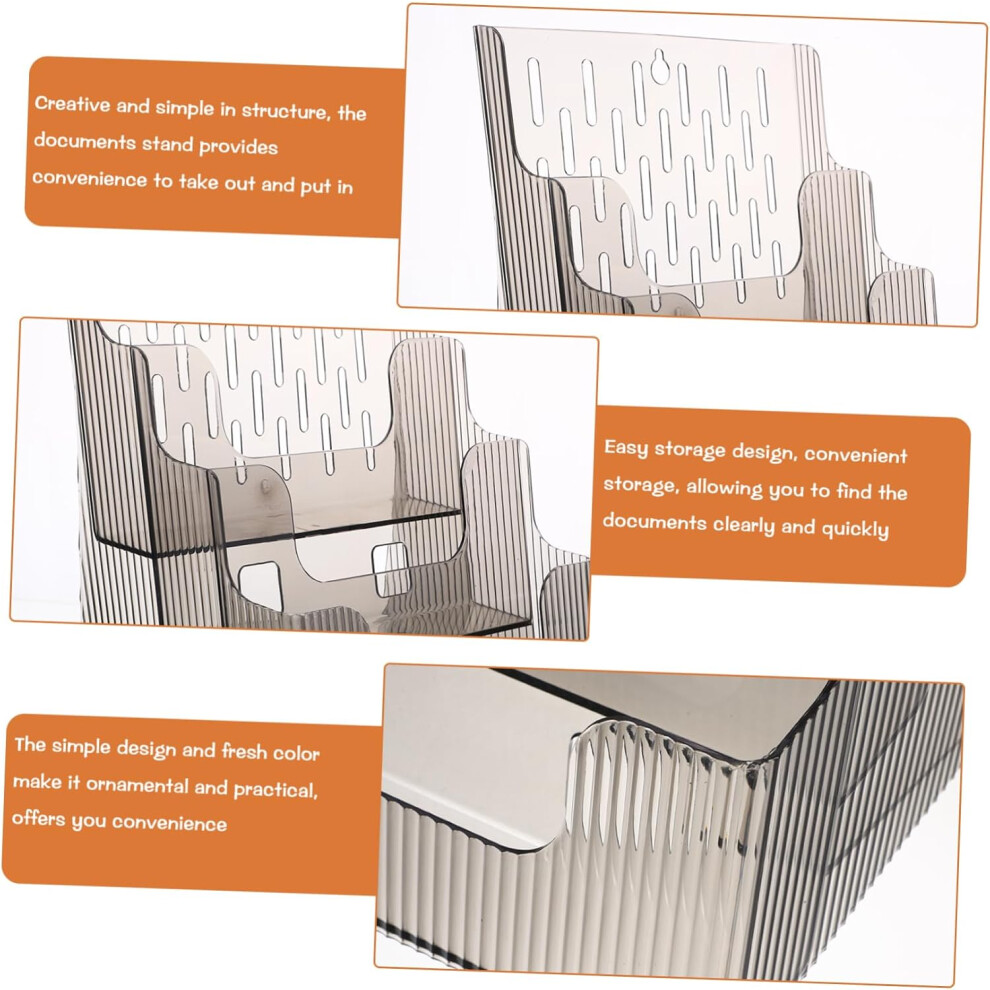 Creative and simple in structure, the documents stand provides convenience to take out and put in

Easy storage design, convenient storage, allowing you to find the documents clearly and quickly

The simple design and fresh color make it ornamental and practical, offers you convenience