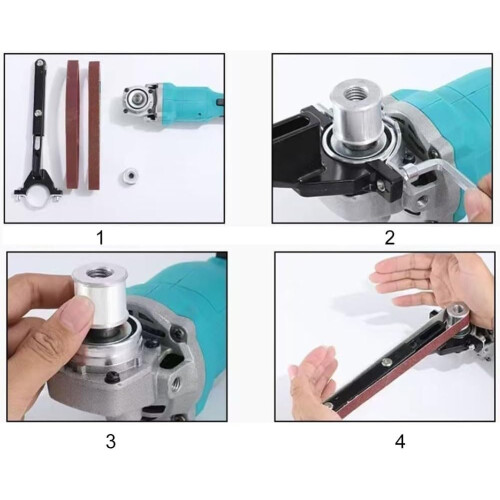 1

2

3

4