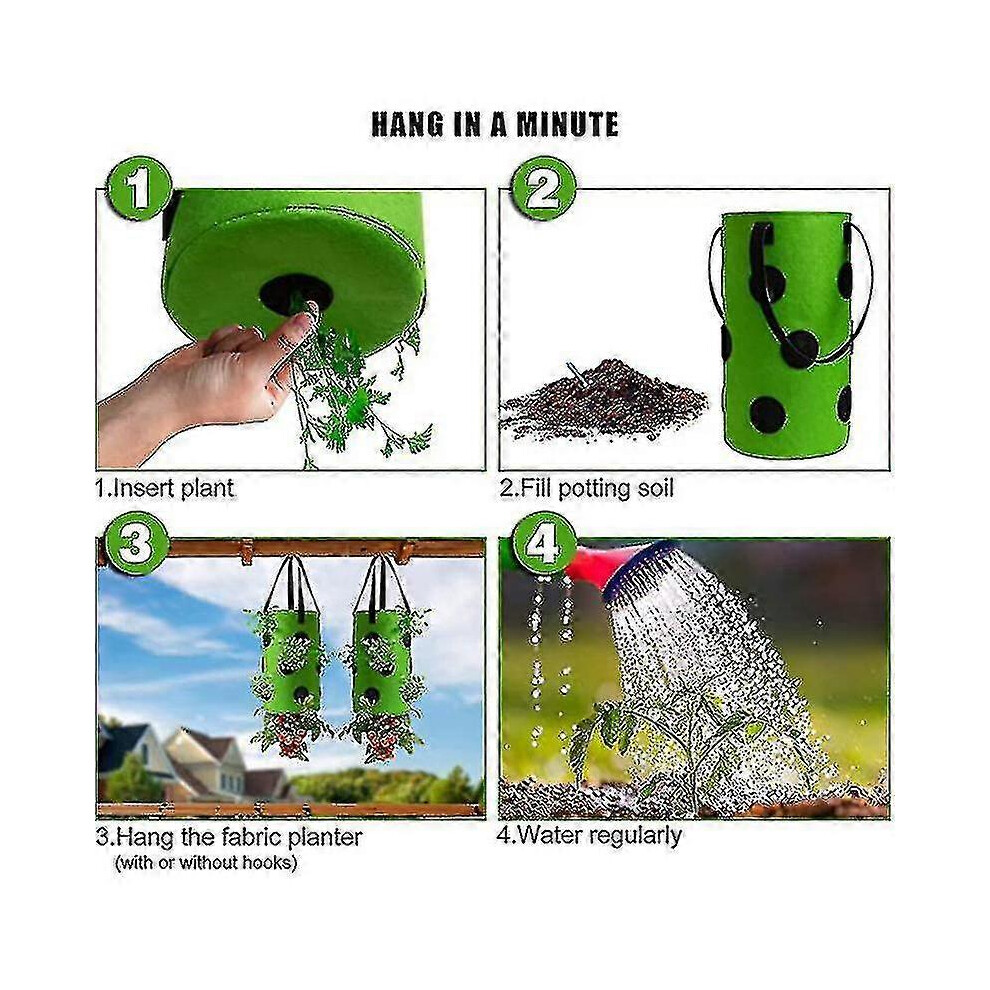 HANG IN A MINUTE

1

1.Insert plant

2

2.Fill potting soil

3

3.Hang the fabric planter
(with or without hooks)

4

4.Water regularly