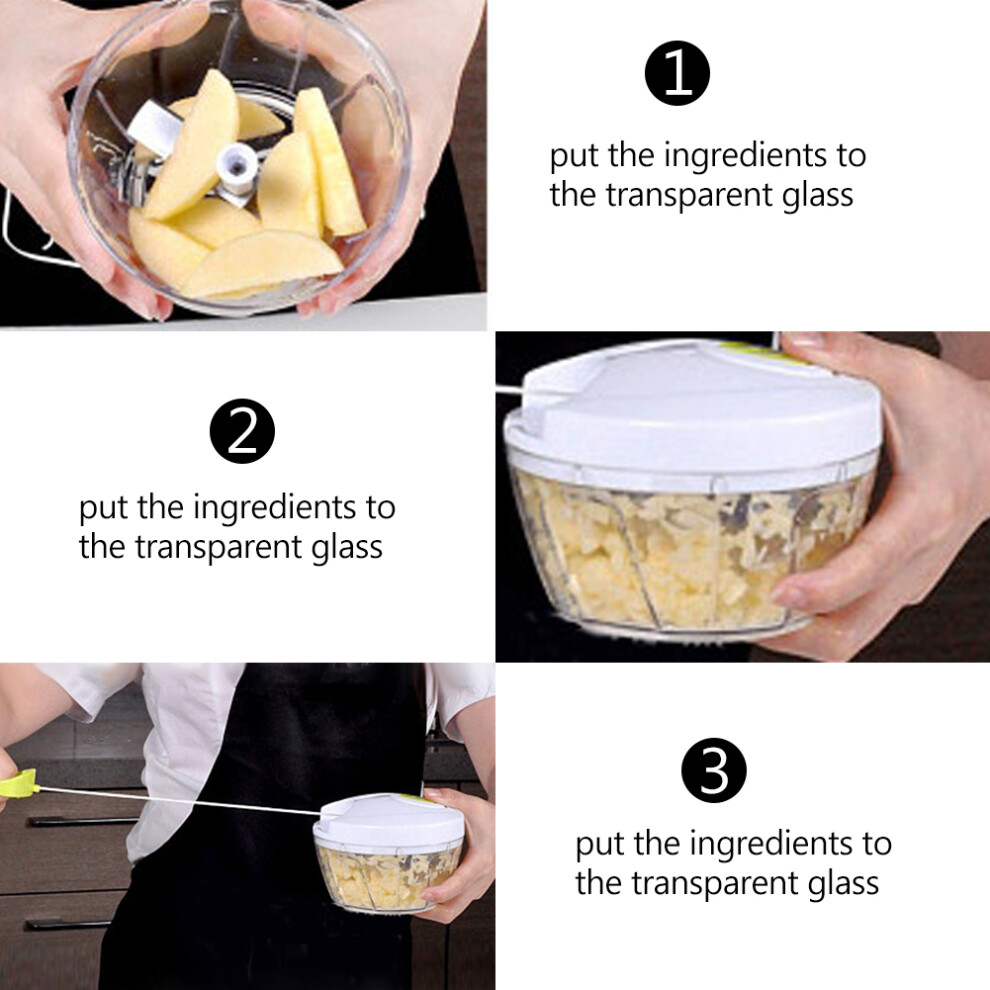 1

put the ingredients to the transparent glass

2

put the ingredients to the transparent glass

3

put the ingredients to the transparent glass