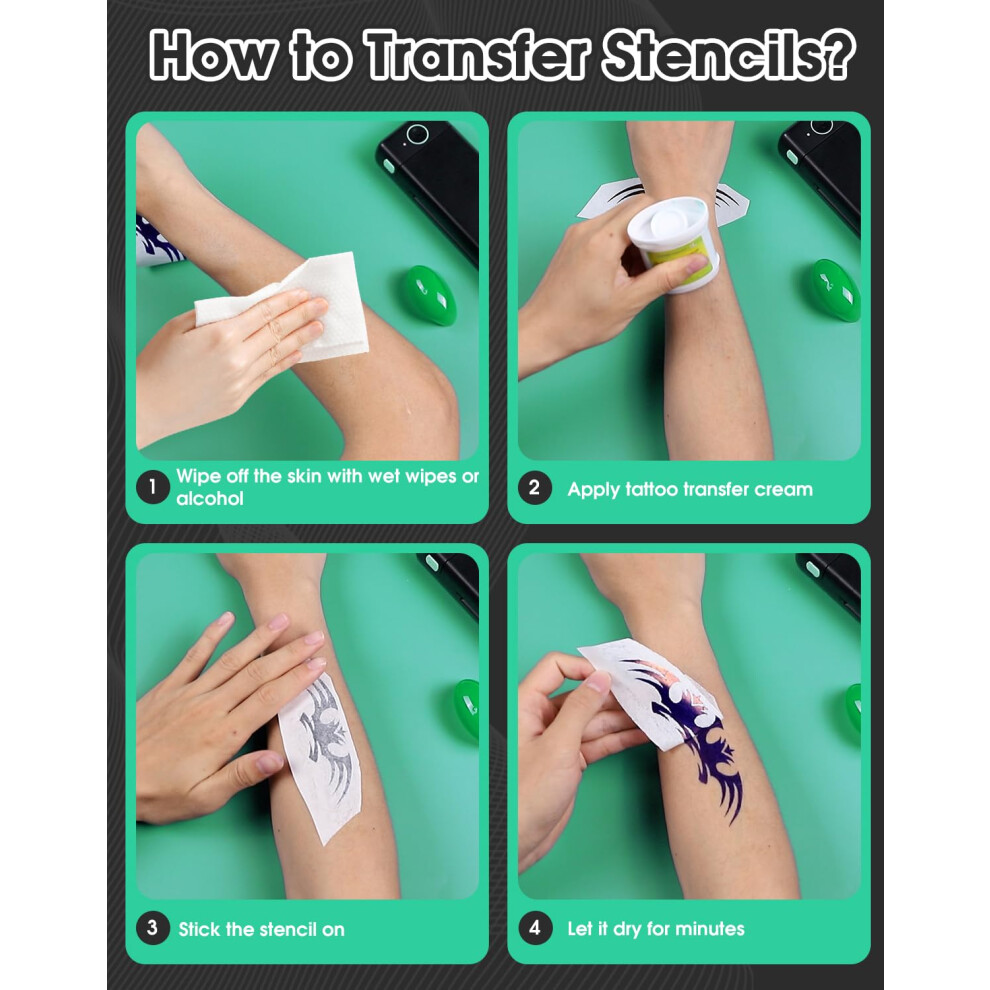 How to Transfer Stencils?

1 Wipe off the skin with wet wipes or alcohol

2 Apply tattoo transfer cream

3 Stick the stencil on

4 Let it dry for minutes