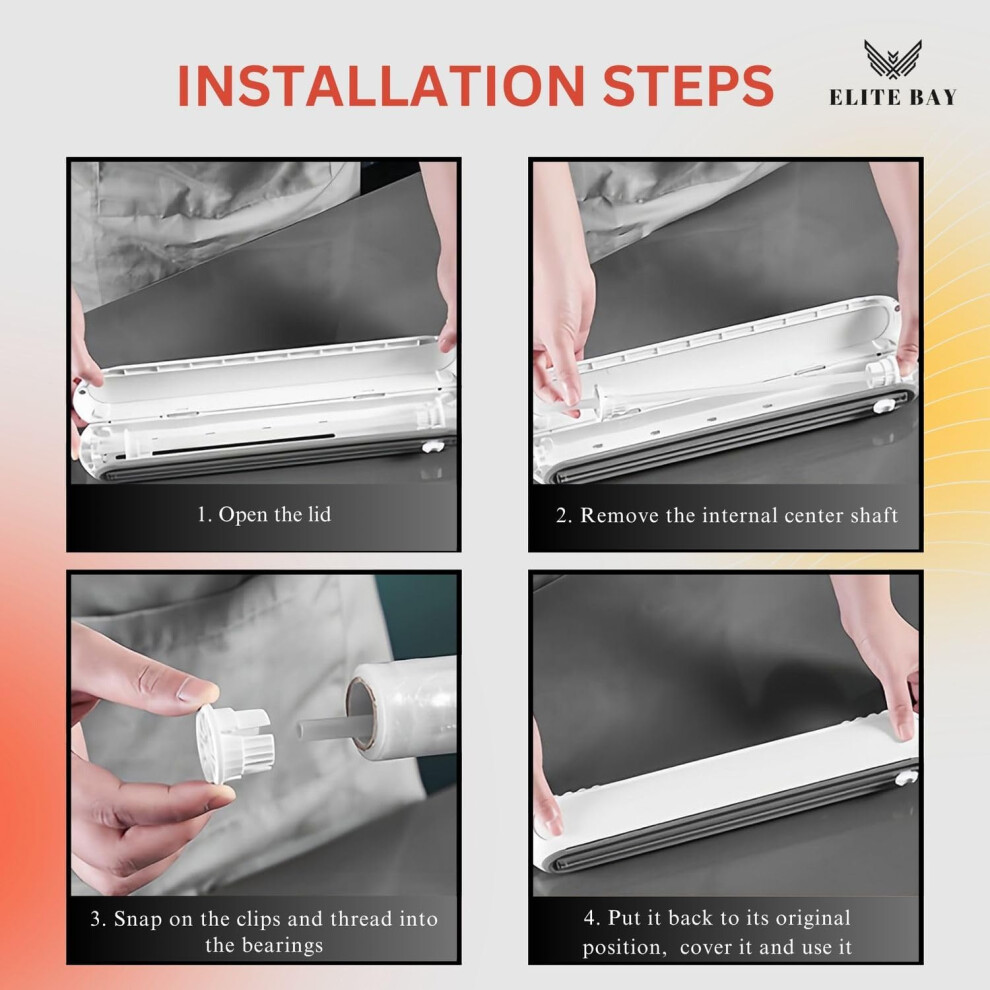 INSTALLATION STEPS

ELITE BAY

1. Open the lid

2. Remove the internal center shaft

3. Snap on the clips and thread into the bearings

4. Put it back to its original position, cover it and use it