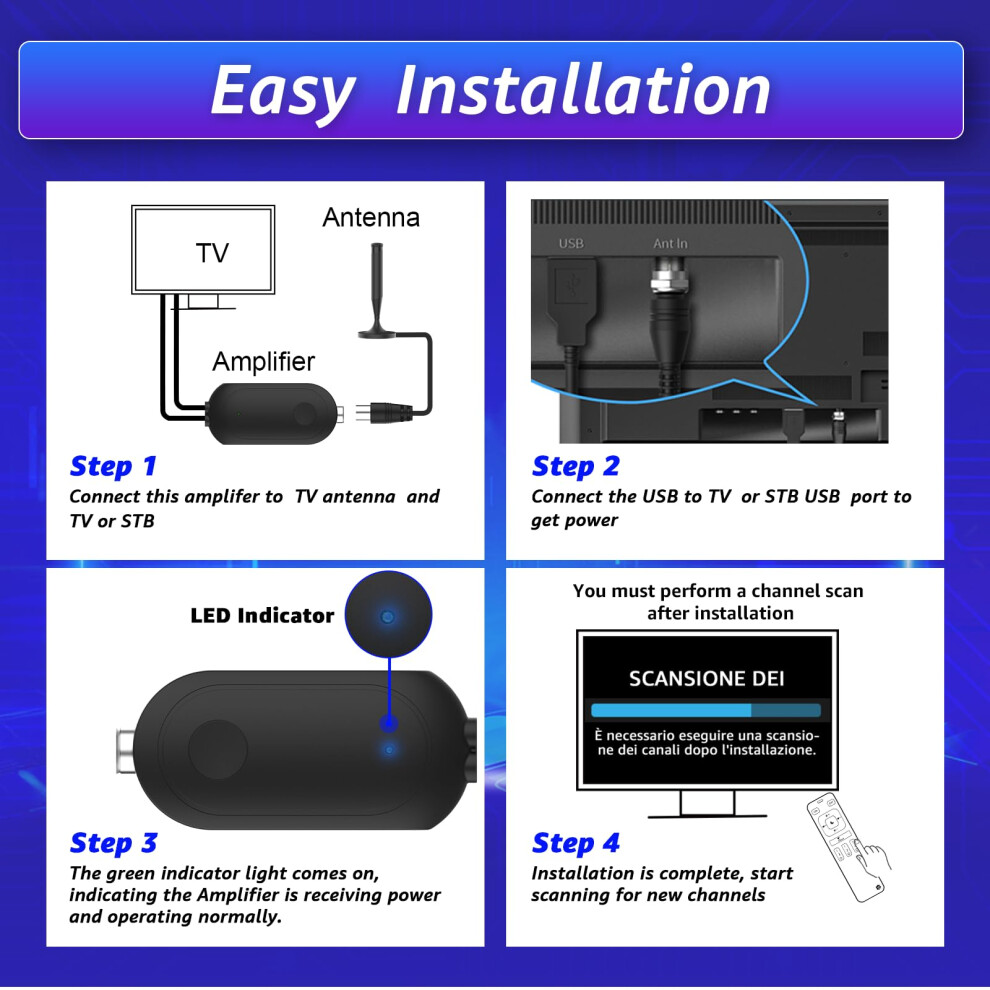 Easy Installation

TV

Antenna

Amplifier

Step 1
Connect this amplifer to TV antenna and TV or STB

USB

Ant In

Step 2
Connect the USB to TV or STB USB port to get power

LED Indicator

Step 3
The green indicator light comes on, indicating the Amplifier is receiving power and operating normally.

You must perform a channel scan after installation

SCANSIONE DEI

È necessario eseguire una scansione dei canali dopo l'installazione.

Step 4
Installation is complete, start scanning for new channels