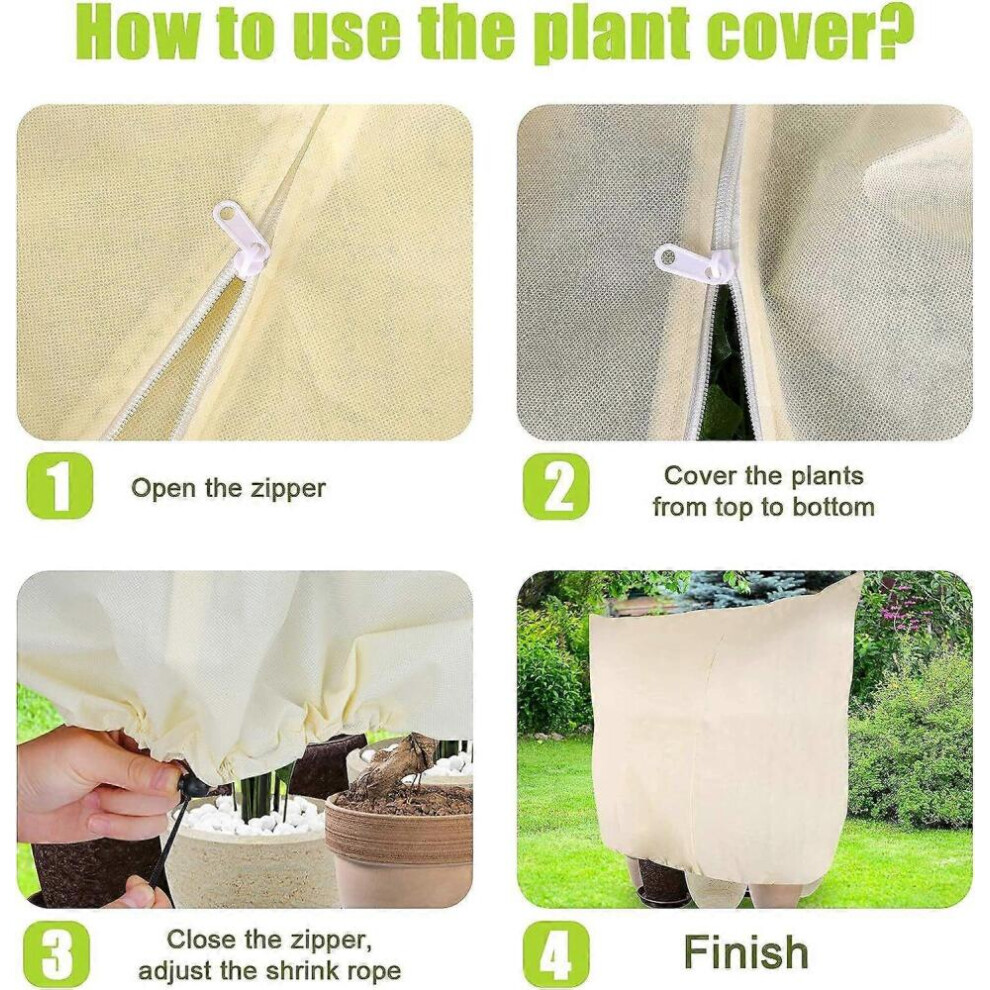 How to use the plant cover?

1 Open the zipper

2 Cover the plants from top to bottom

3 Close the zipper, adjust the shrink rope

4 Finish