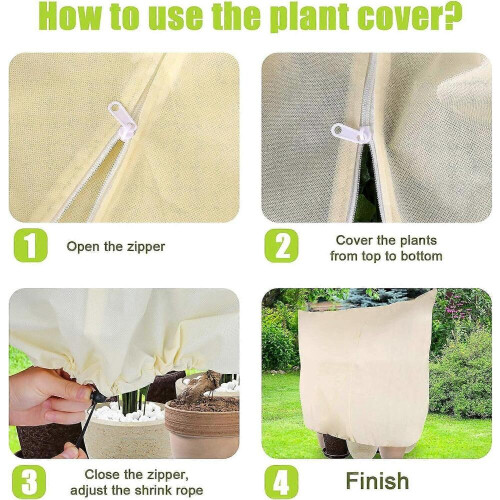 How to use the plant cover?

1 Open the zipper

2 Cover the plants from top to bottom

3 Close the zipper, adjust the shrink rope

4 Finish