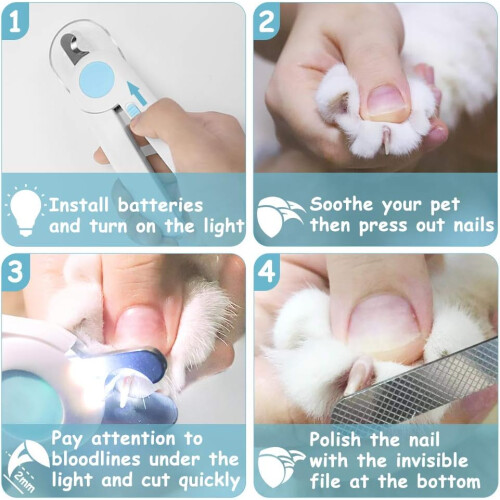 1

Install batteries and turn on the light

2

Soothe your pet then press out nails

3

2mm

Pay attention to bloodlines under the light and cut quickly

4

Polish the nail with the invisible file at the bottom