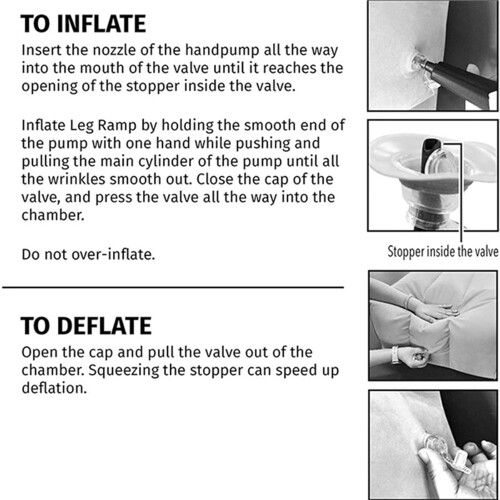 TO INFLATE

Insert the nozzle of the handpump all the way into the mouth of the valve until it reaches the opening of the stopper inside the valve.

Inflate Leg Ramp by holding the smooth end of the pump with one hand while pushing and pulling the main cylinder of the pump until all the wrinkles smooth out. Close the cap of the valve, and press the valve all the way into the chamber.

Do not over-inflate.

Stopper inside the valve

TO DEFLATE

Open the cap and pull the valve out of the chamber. Squeezing the stopper can speed up deflation.