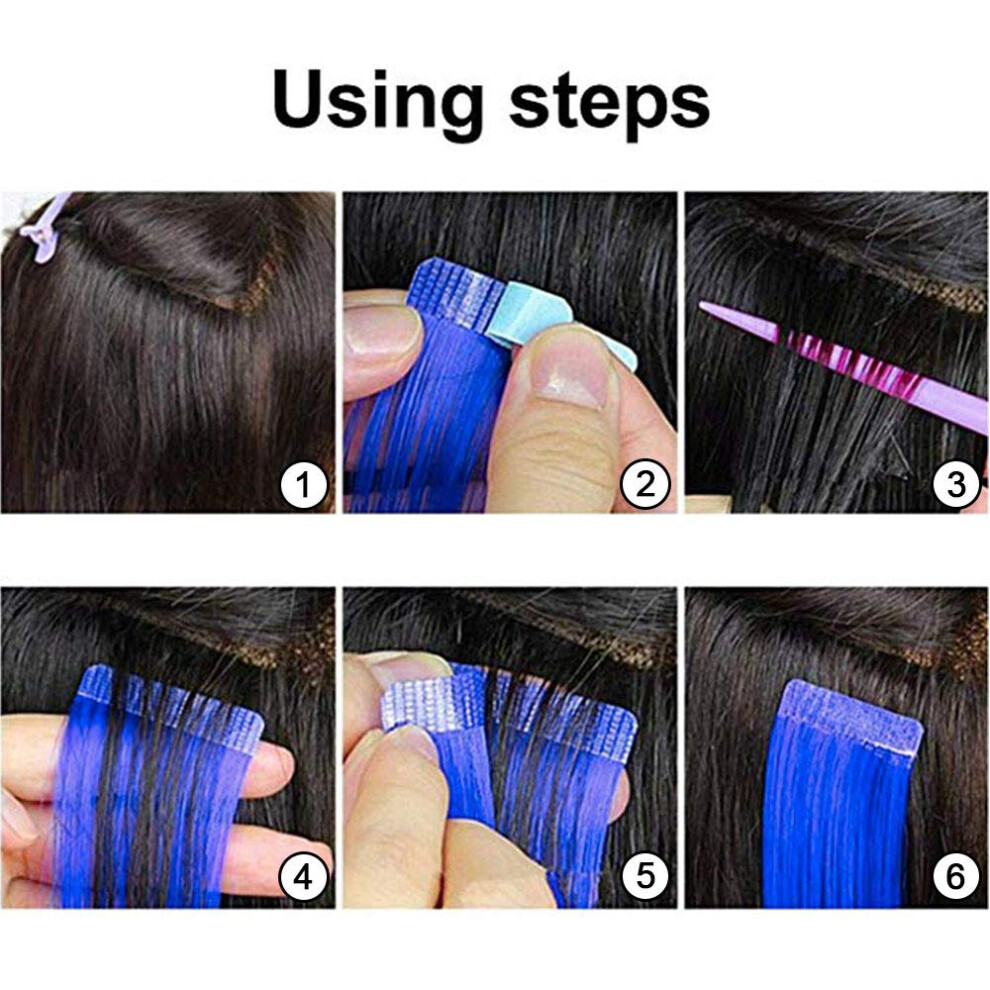 Using steps

1

2

3

4

5

6