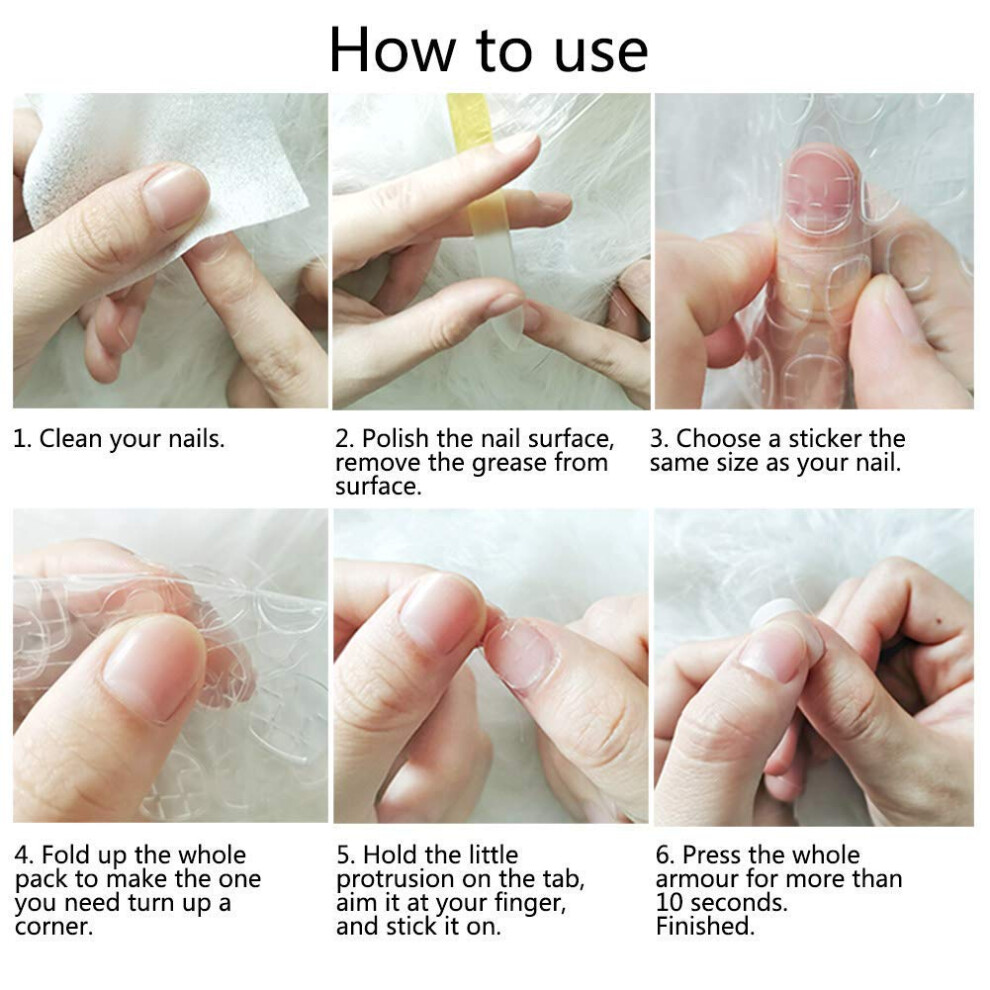 How to use

1. Clean your nails.

2. Polish the nail surface, remove the grease from surface.

3. Choose a sticker the same size as your nail.

4. Fold up the whole pack to make the one you need turn up a corner.

5. Hold the little protrusion on the tab, aim it at your finger, and stick it on.

6. Press the whole armour for more than 10 seconds. Finished.