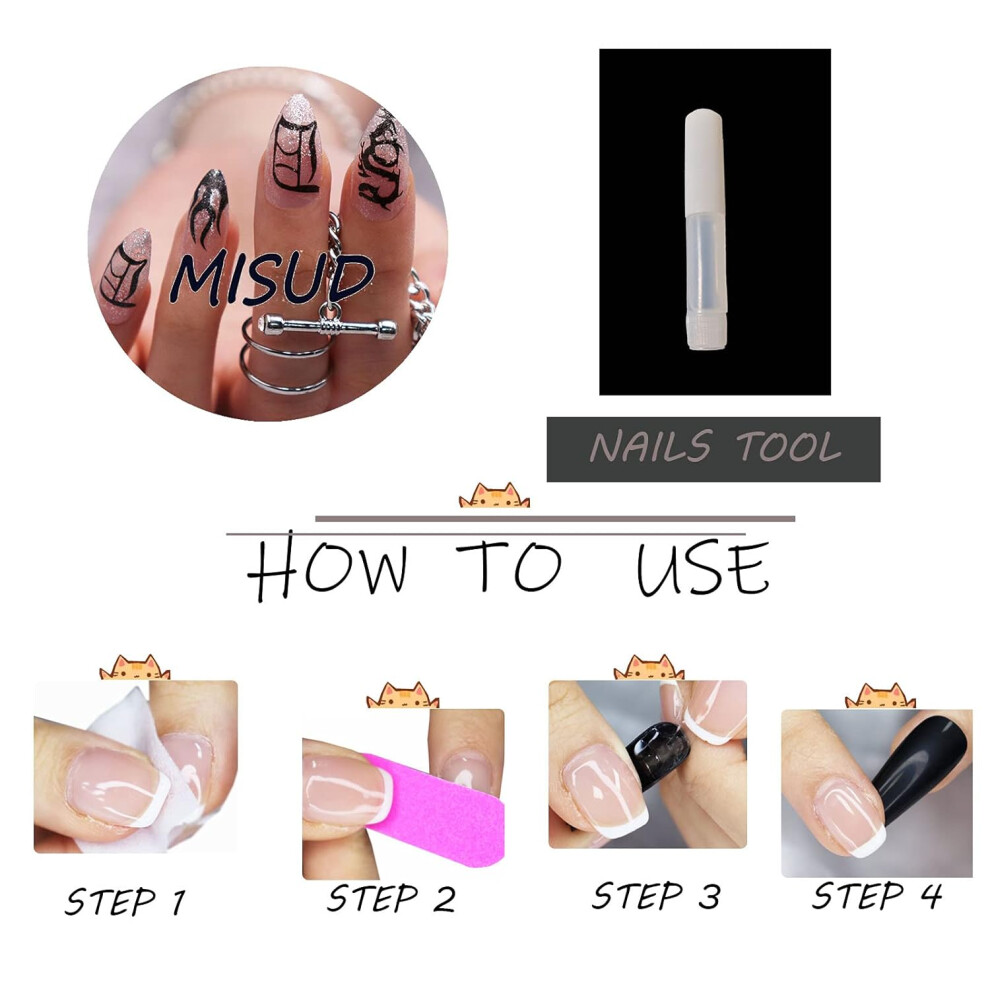 MISUD

NAILS TOOL

HOW TO USE

STEP 1

STEP 2

STEP 3

STEP 4