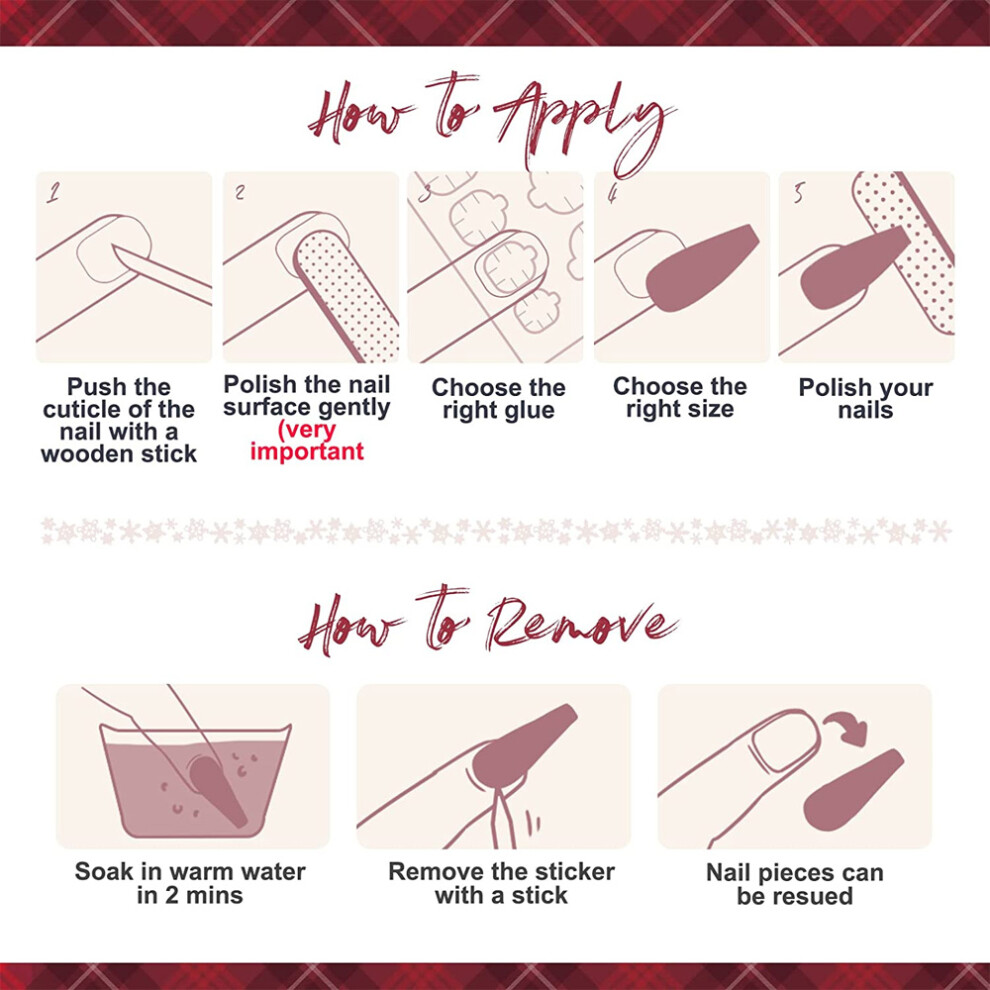 How to Apply

1

Push the cuticle of the nail with a wooden stick

2

Polish the nail surface gently (very important

3

Choose the right glue

4

Choose the right size

5

Polish your nails

How to Remove

Soak in warm water in 2 mins

Remove the sticker with a stick

Nail pieces can be resued