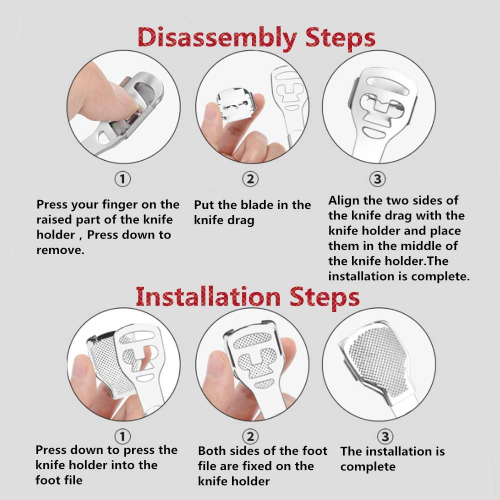 Disassembly Steps

①

Press your finger on the raised part of the knife holder , Press down to remove.

②

Put the blade in the knife drag

③

Align the two sides of the knife drag with the knife holder and place them in the middle of the knife holder.The installation is complete.

Installation Steps

①

Press down to press the knife holder into the foot file

②

Both sides of the foot file are fixed on the knife holder

③

The installation is complete