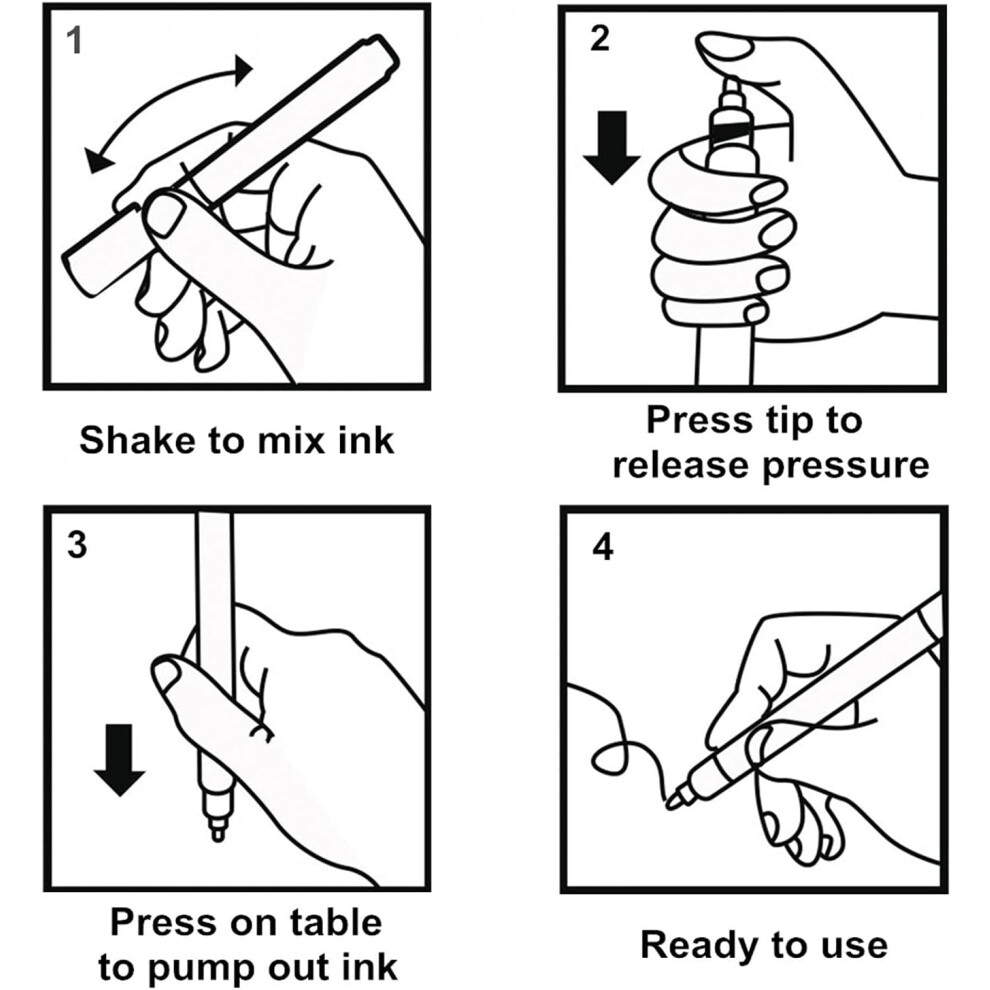 1

Shake to mix ink

2

Press tip to release pressure

3

Press on table to pump out ink

4

Ready to use