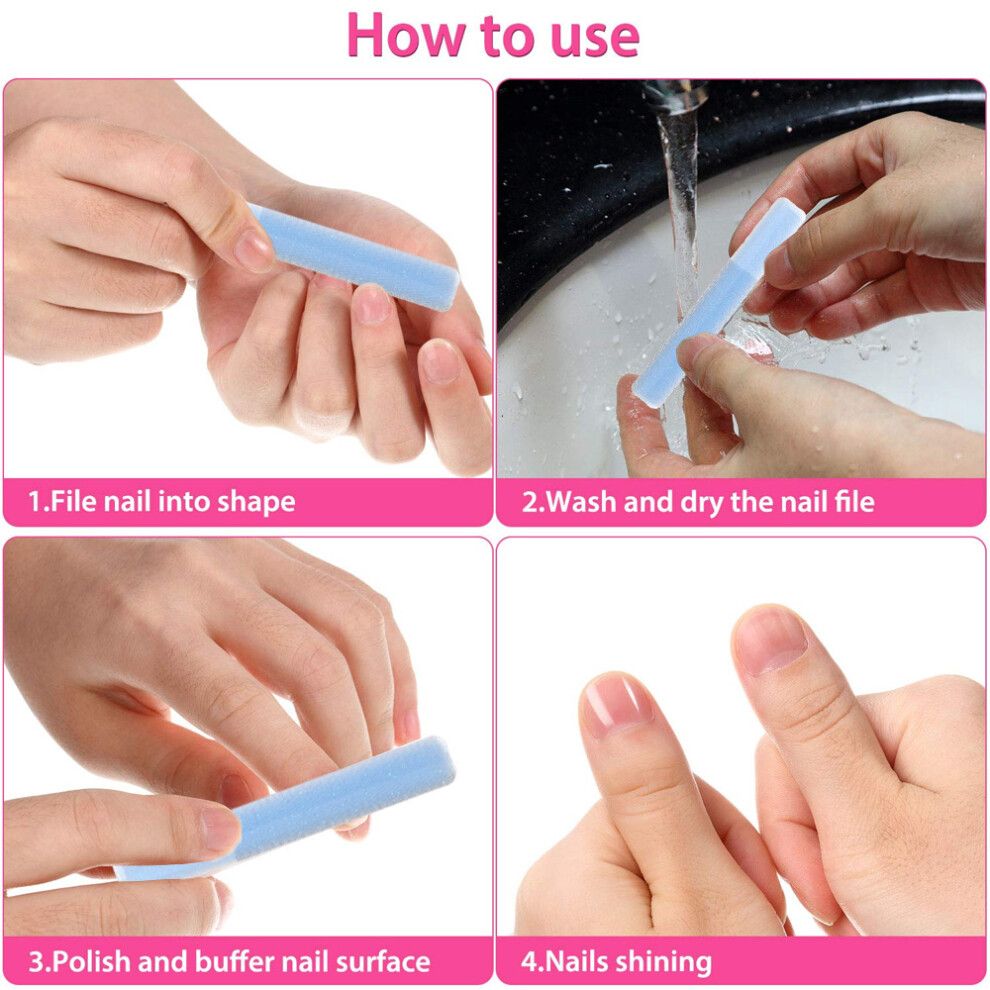 How to use

1.File nail into shape

2.Wash and dry the nail file

3.Polish and buffer nail surface

4.Nails shining