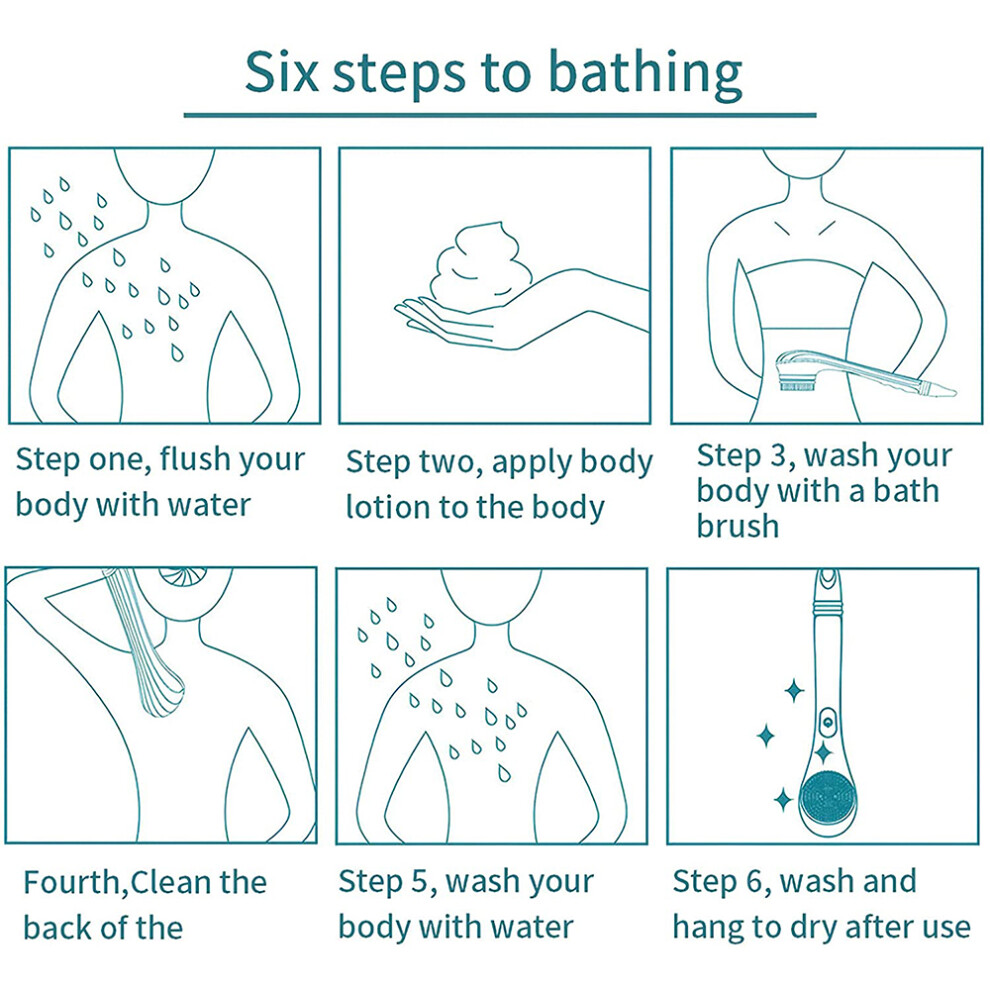 Six steps to bathing

Step one, flush your body with water

Step two, apply body lotion to the body

Step 3, wash your body with a bath brush

Fourth,Clean the back of the

Step 5, wash your body with water

Step 6, wash and hang to dry after use