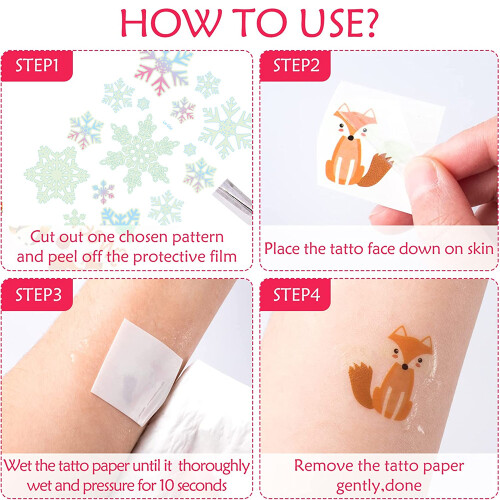 HOW TO USE?

STEP1

Cut out one chosen pattern and peel off the protective film

STEP2

Place the tatto face down on skin

STEP3

Wet the tatto paper until it thoroughly wet and pressure for 10 seconds

STEP4

Remove the tatto paper gently,done