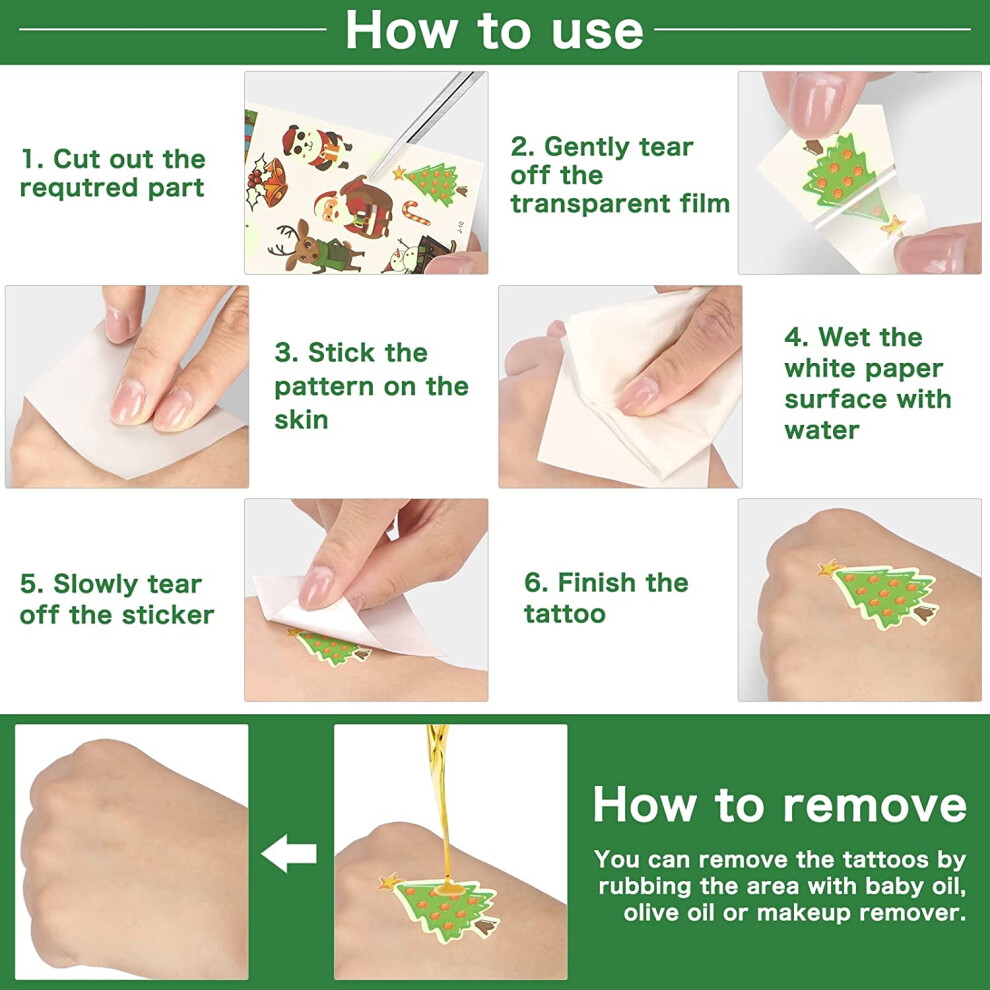 How to use

1. Cut out the requtred part

2. Gently tear off the transparent film

3. Stick the pattern on the skin

4. Wet the white paper surface with water

5. Slowly tear off the sticker

6. Finish the tattoo

How to remove

You can remove the tattoos by rubbing the area with baby oil, olive oil or makeup remover.