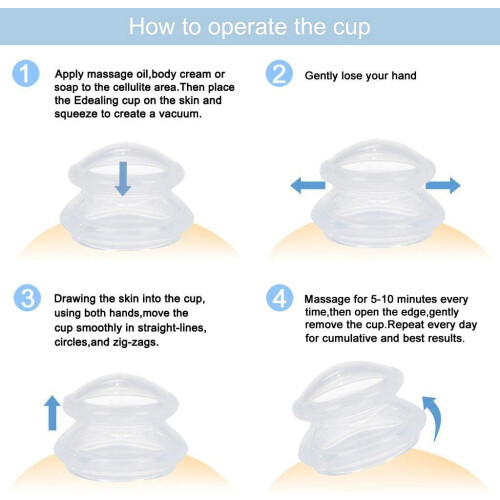 How to operate the cup

1 Apply massage oil,body cream or soap to the cellulite area.Then place the Edealing cup on the skin and squeeze to create a vacuum.

2 Gently lose your hand

3 Drawing the skin into the cup, using both hands,move the cup smoothly in straight-lines, circles,and zig-zags.

4 Massage for 5-10 minutes every time,then open the edge,gently remove the cup.Repeat every day for cumulative and best results.