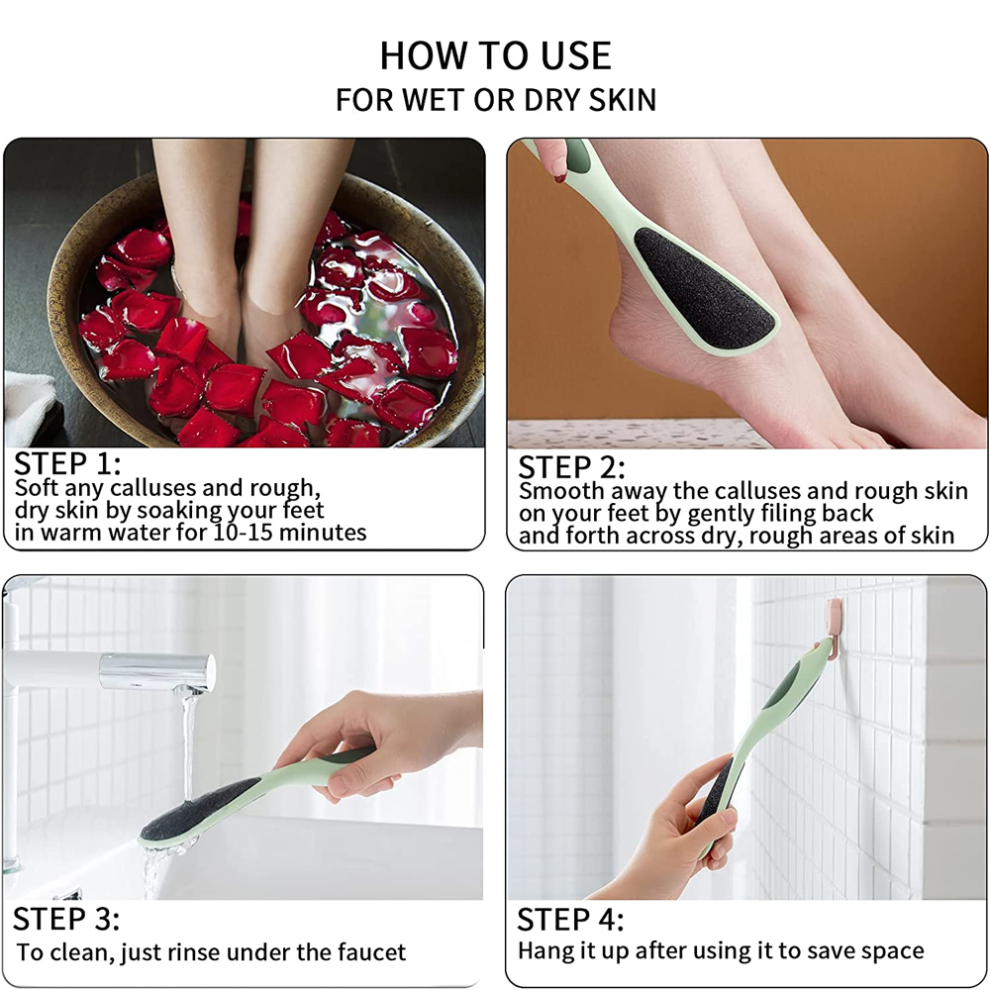 HOW TO USE
FOR WET OR DRY SKIN

STEP 1:
Soft any calluses and rough, dry skin by soaking your feet in warm water for 10-15 minutes

STEP 2:
Smooth away the calluses and rough skin on your feet by gently filing back and forth across dry, rough areas of skin

STEP 3:
To clean, just rinse under the faucet

STEP 4:
Hang it up after using it to save space