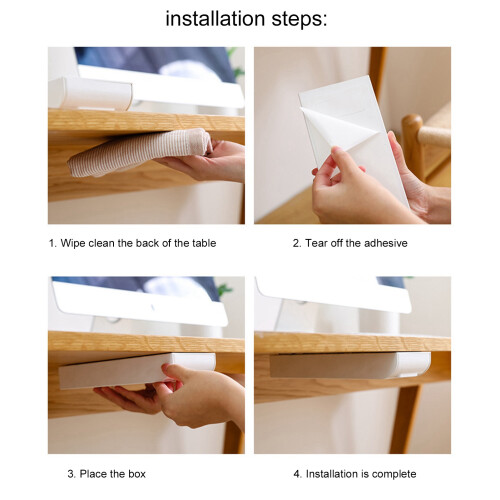 installation steps:

1. Wipe clean the back of the table

2. Tear off the adhesive

3. Place the box

4. Installation is complete