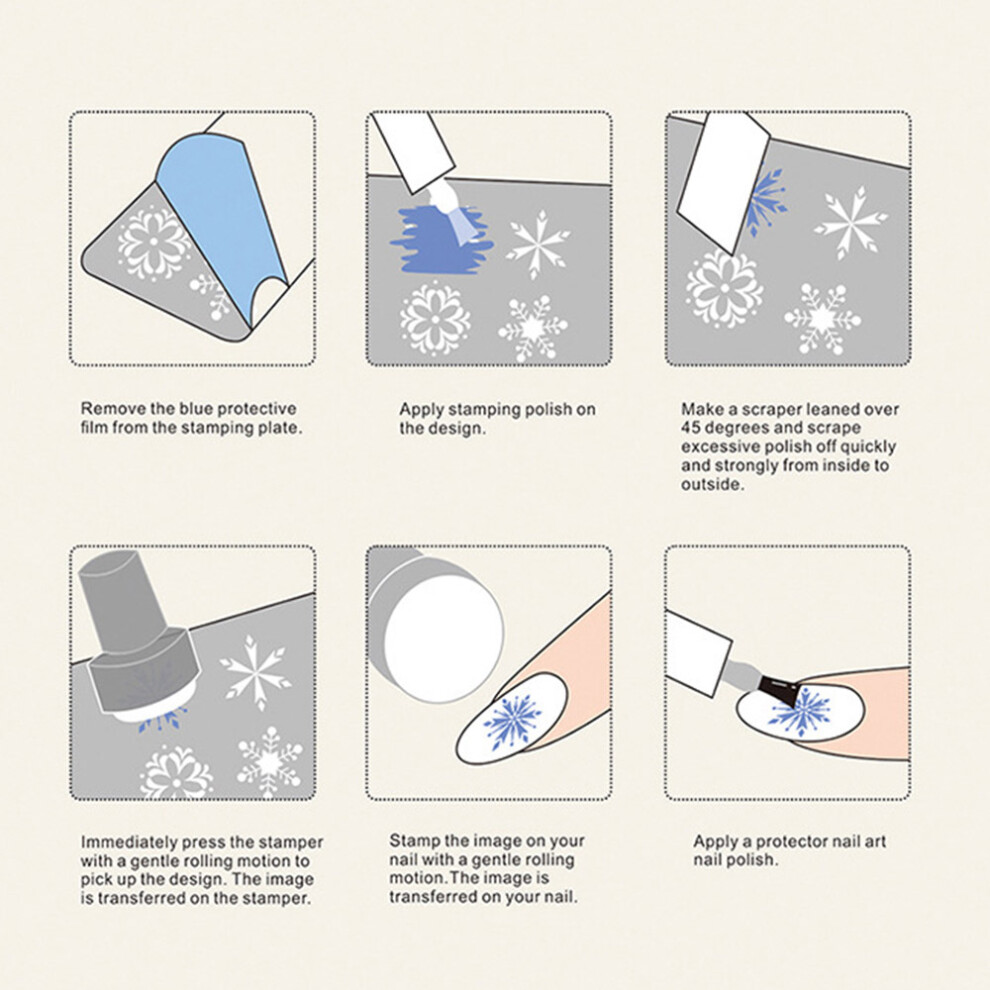 Remove the blue protective film from the stamping plate.

Apply stamping polish on the design.

Make a scraper leaned over 45 degrees and scrape excessive polish off quickly and strongly from inside to outside.

Immediately press the stamper with a gentle rolling motion to pick up the design. The image is transferred on the stamper.

Stamp the image on your nail with a gentle rolling motion.The image is transferred on your nail.

Apply a protector nail art nail polish.