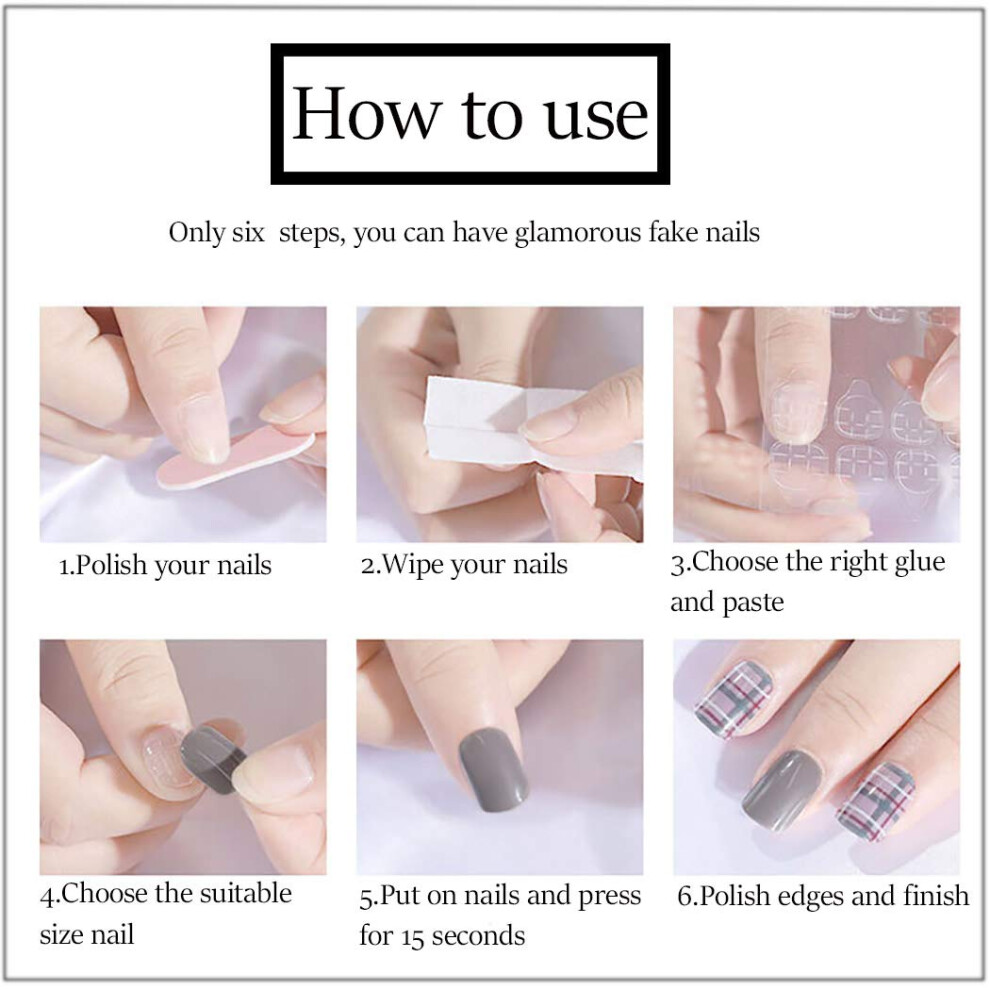 How to use

Only six steps, you can have glamorous fake nails

1.Polish your nails

2.Wipe your nails

3.Choose the right glue and paste

4.Choose the suitable size nail

5.Put on nails and press for 15 seconds

6.Polish edges and finish