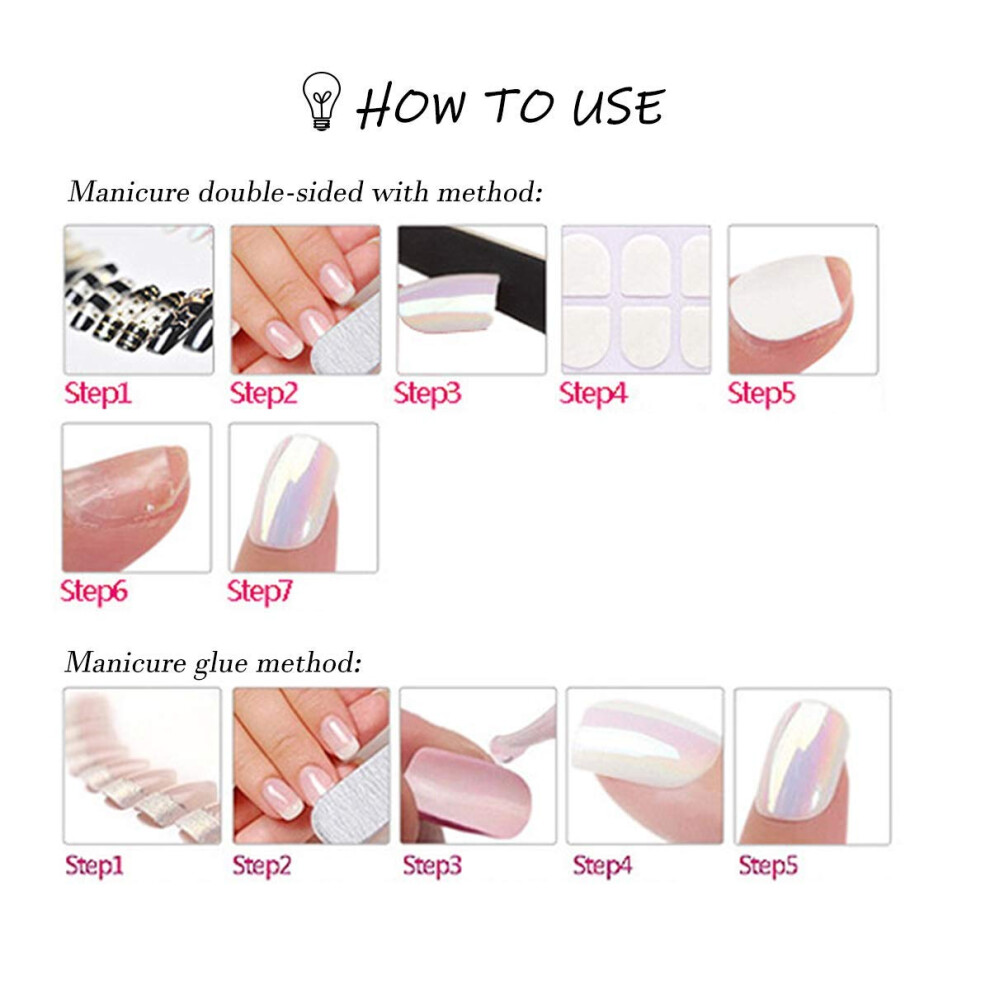 HOW TO USE

Manicure double-sided with method:

Step1 Step2 Step3 Step4 Step5

Step6 Step7

Manicure glue method:

Step1 Step2 Step3 Step4 Step5