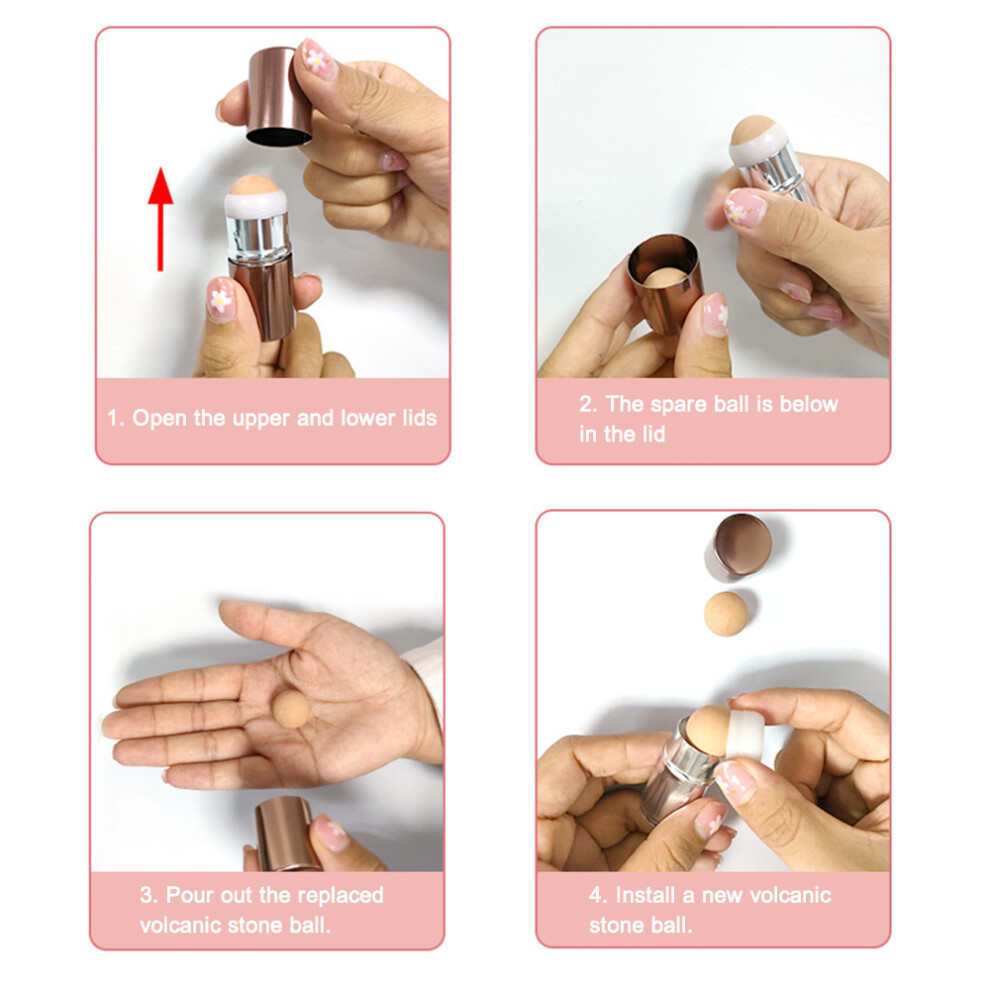 1. Open the upper and lower lids

2. The spare ball is below in the lid

3. Pour out the replaced volcanic stone ball.

4. Install a new volcanic stone ball.