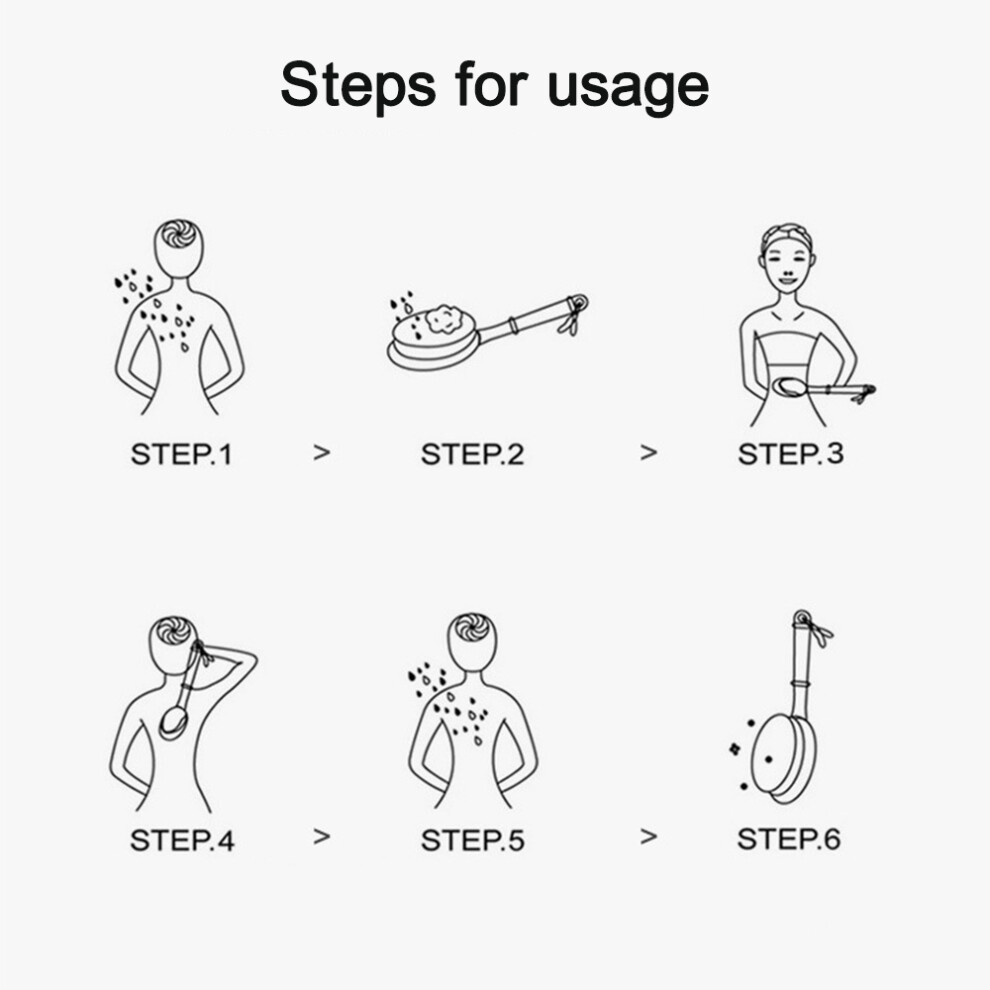 Steps for usage

STEP.1 > STEP.2 > STEP.3

STEP.4 > STEP.5 > STEP.6