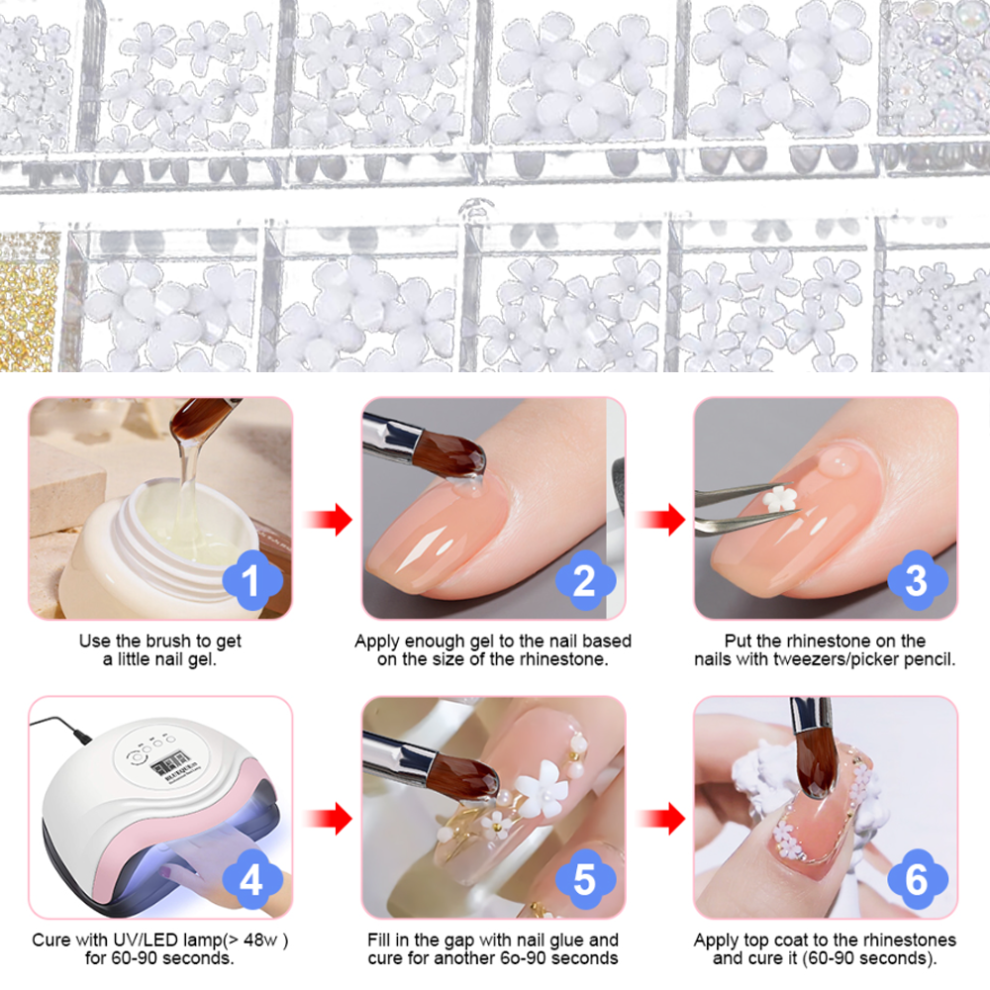 1

Use the brush to get a little nail gel.

2

Apply enough gel to the nail based on the size of the rhinestone.

3

Put the rhinestone on the nails with tweezers/picker pencil.

4

Cure with UV/LED lamp(> 48w ) for 60-90 seconds.

5

Fill in the gap with nail glue and cure for another 6o-90 seconds

6

Apply top coat to the rhinestones and cure it (60-90 seconds).