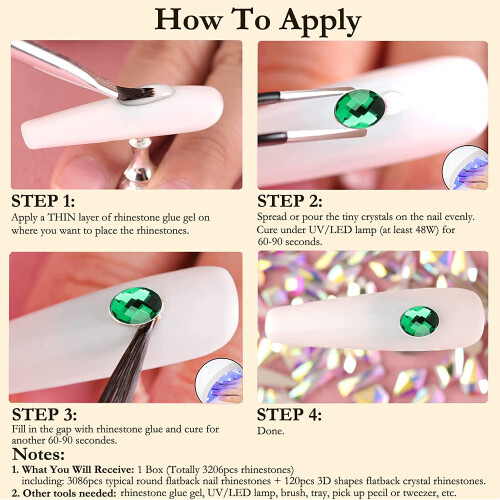 How To Apply

STEP 1:
Apply a THIN layer of rhinestone glue gel on where you want to place the rhinestones.

STEP 2:
Spread or pour the tiny crystals on the nail evenly. Cure under UV/LED lamp (at least 48W) for 60-90 seconds.

STEP 3:
Fill in the gap with rhinestone glue and cure for another 60-90 secondes.

STEP 4:
Done.

Notes:
1. What You Will Receive: 1 Box (Totally 3206pcs rhinestones) including: 3086pcs typical round flatback nail rhinestones + 120pcs 3D shapes flatback crystal rhinestones.
2. Other tools needed: rhinestone glue gel, UV/LED lamp, brush, tray, pick up pecil or tweezer, etc.