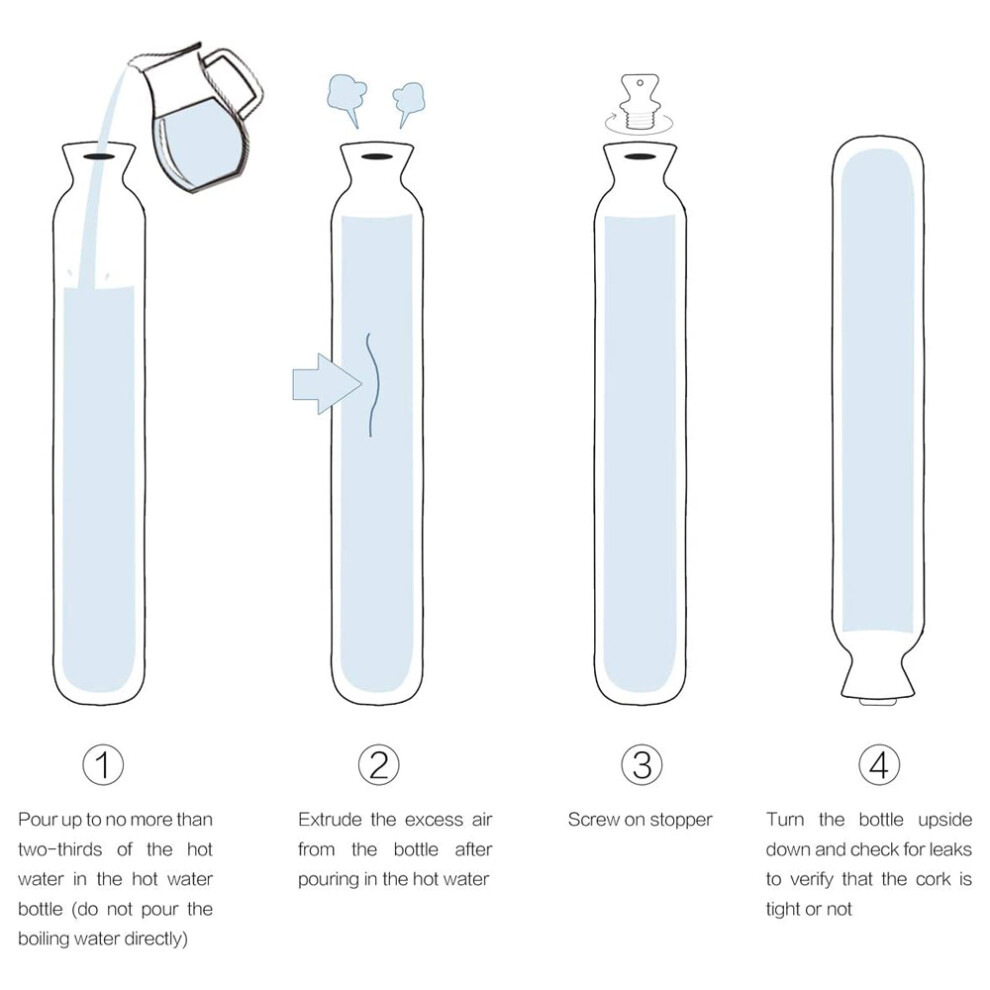 ①

Pour up to no more than two-thirds of the hot water in the hot water bottle (do not pour the boiling water directly)

②

Extrude the excess air from the bottle after pouring in the hot water

③

Screw on stopper

④

Turn the bottle upside down and check for leaks to verify that the cork is tight or not