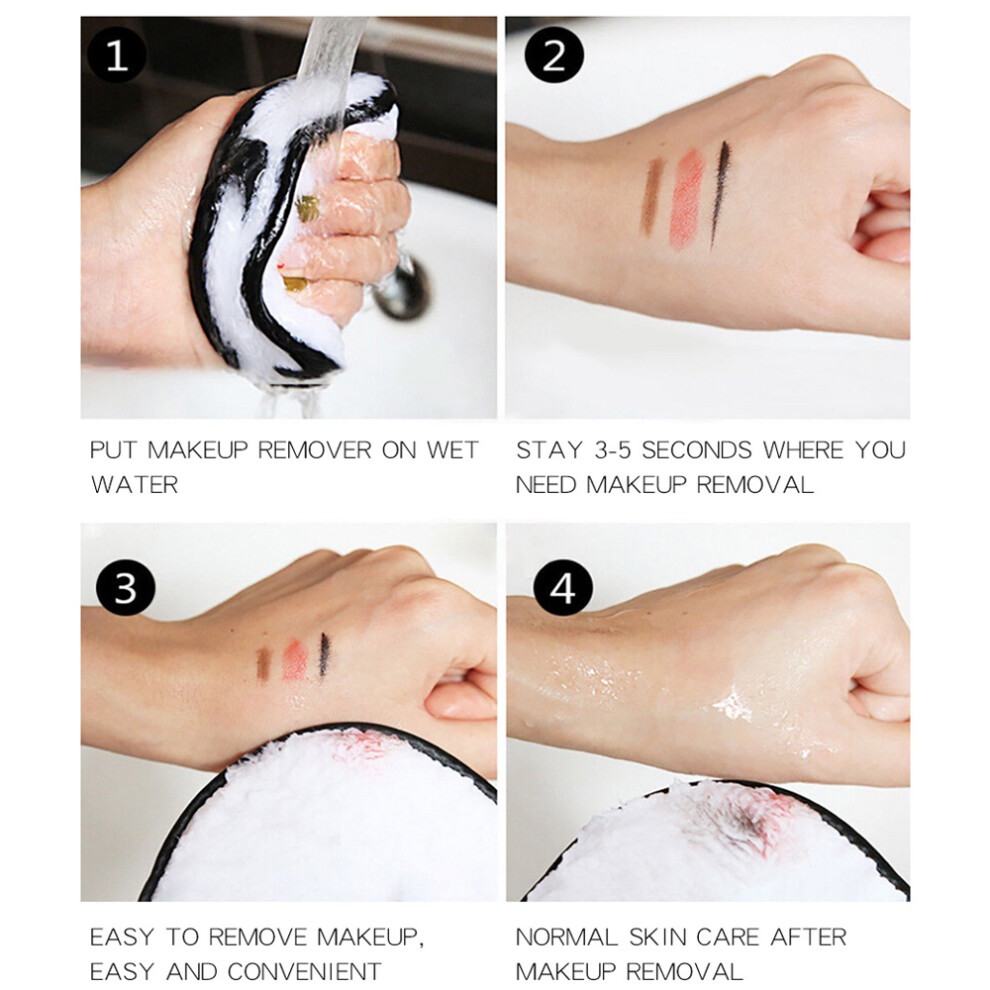 1

PUT MAKEUP REMOVER ON WET WATER

2

STAY 3-5 SECONDS WHERE YOU NEED MAKEUP REMOVAL

3

EASY TO REMOVE MAKEUP, EASY AND CONVENIENT

4

NORMAL SKIN CARE AFTER MAKEUP REMOVAL