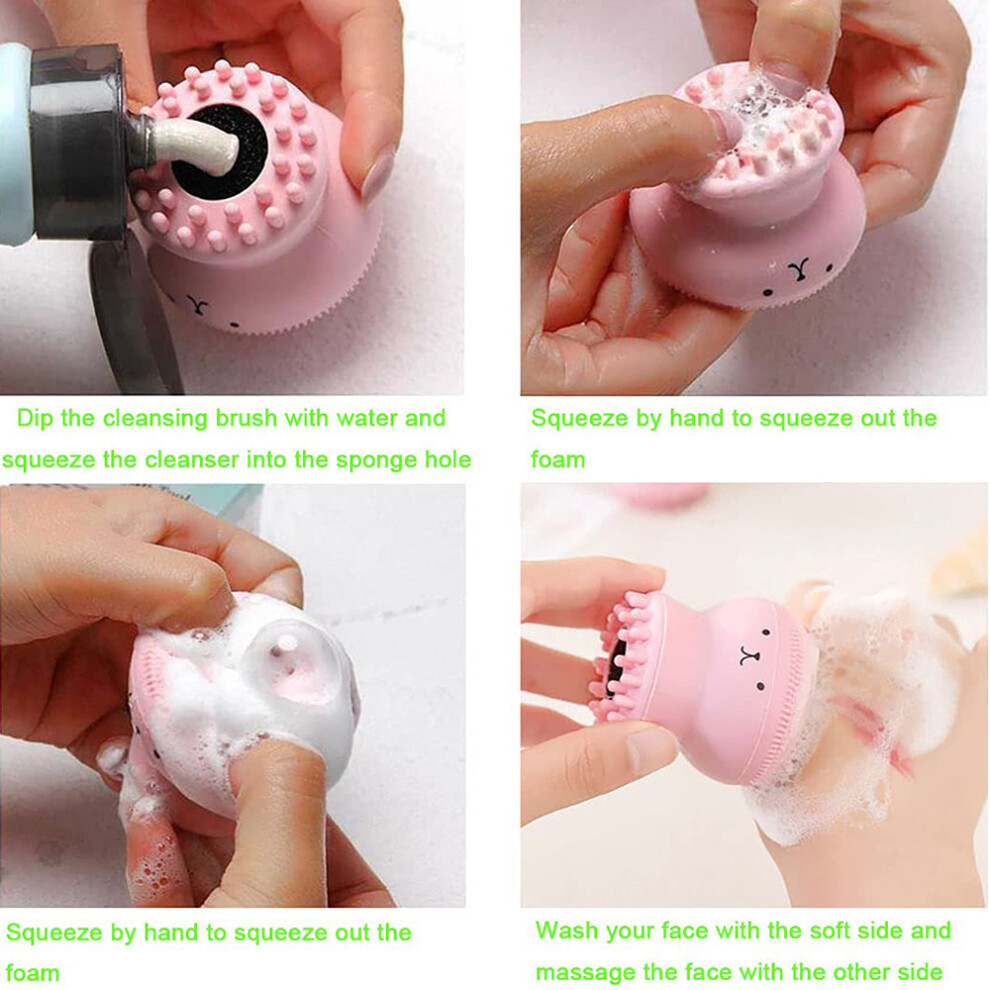 Dip the cleansing brush with water and squeeze the cleanser into the sponge hole

Squeeze by hand to squeeze out the foam

Squeeze by hand to squeeze out the foam

Wash your face with the soft side and massage the face with the other side