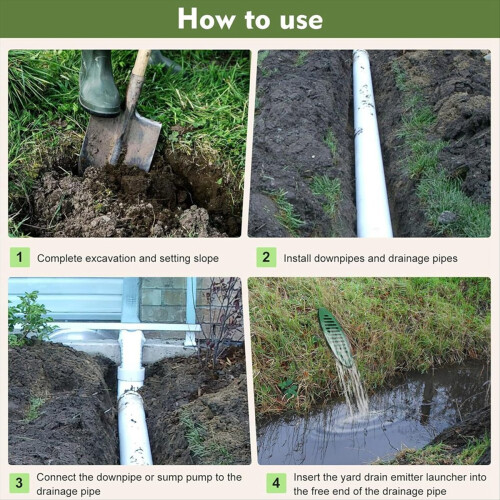 How to use

1 Complete excavation and setting slope

2 Install downpipes and drainage pipes

3 Connect the downpipe or sump pump to the drainage pipe

4 Insert the yard drain emitter launcher into the free end of the drainage pipe