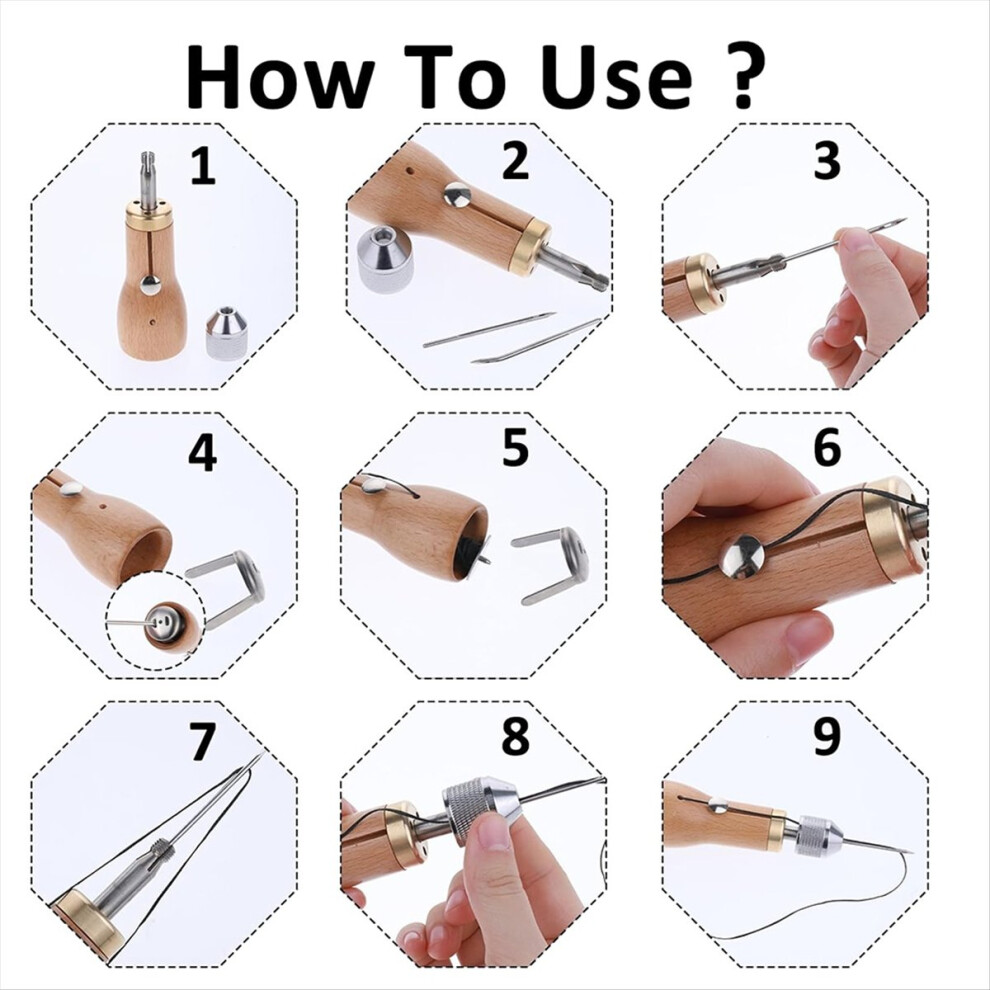 How To Use ?

1

2

3

4

5

6

7

8

9