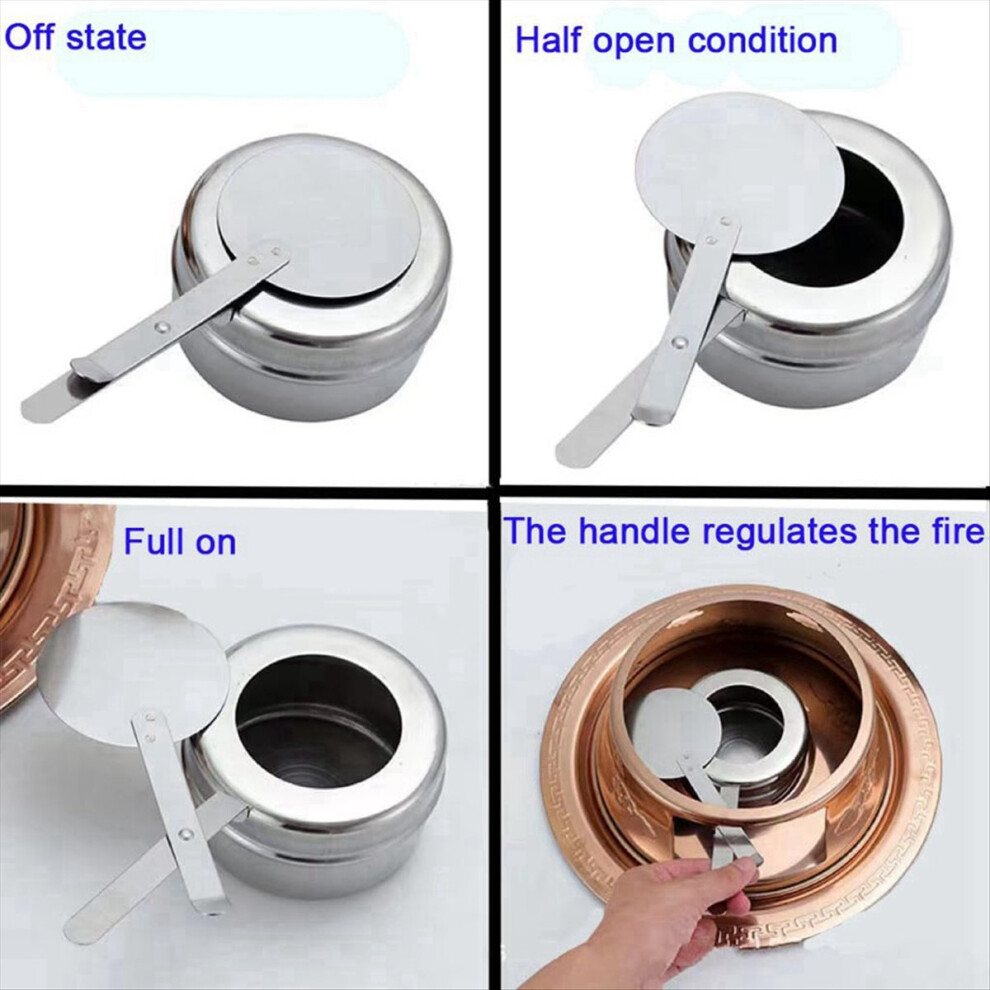 Off state

Half open condition

Full on

The handle regulates the fire