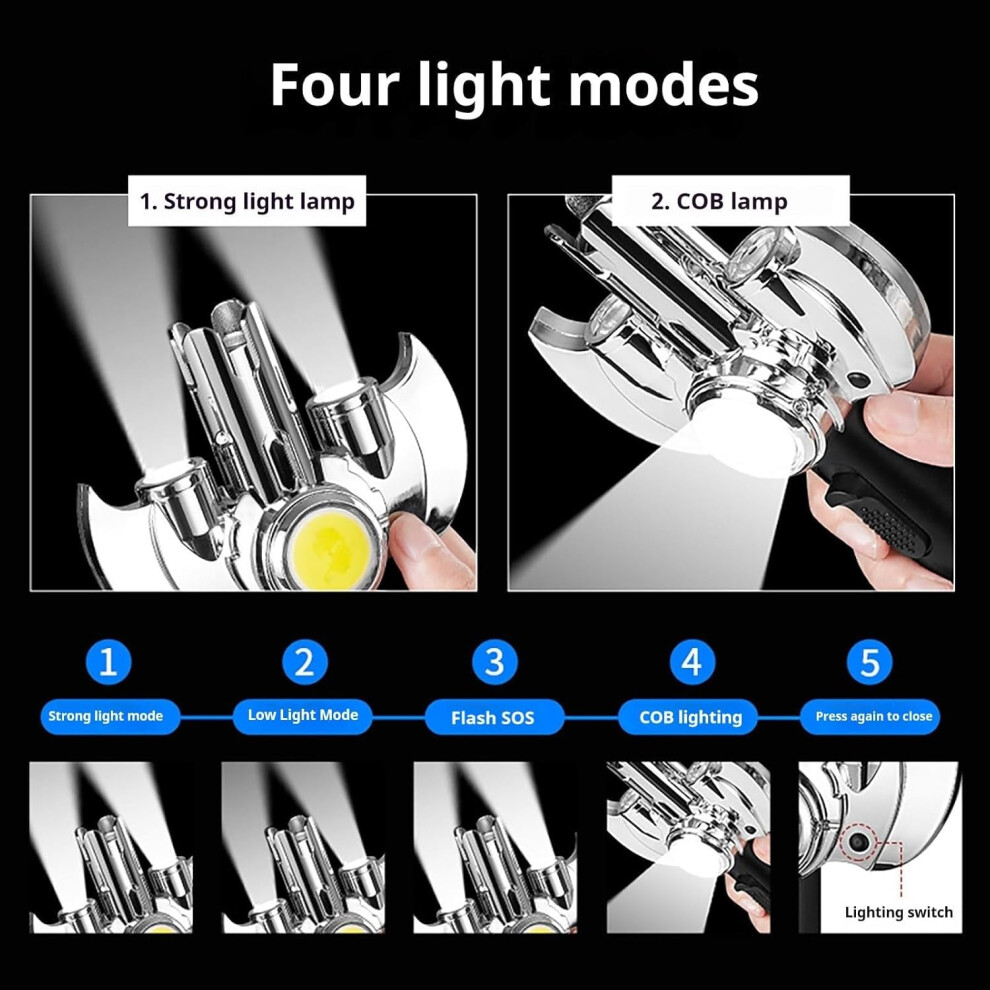 Four light modes

1. Strong light lamp

2. COB lamp

1
Strong light mode

2
Low Light Mode

3
Flash SOS

4
COB lighting

5
Press again to close

Lighting switch