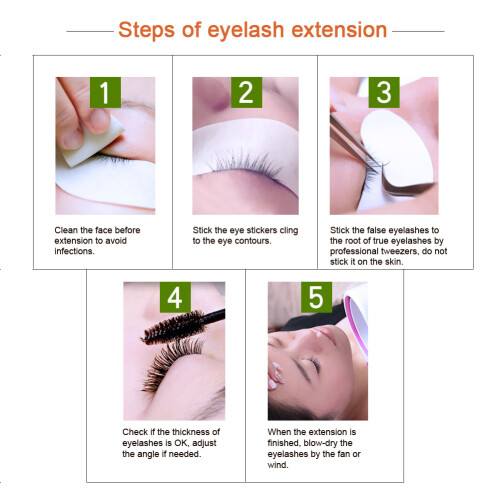 Steps of eyelash extension

1

Clean the face before extension to avoid infections.

2

Stick the eye stickers cling to the eye contours.

3

Stick the false eyelashes to the root of true eyelashes by professional tweezers, do not stick it on the skin.

4

Check if the thickness of eyelashes is OK, adjust the angle if needed.

5

When the extension is finished, blow-dry the eyelashes by the fan or wind.