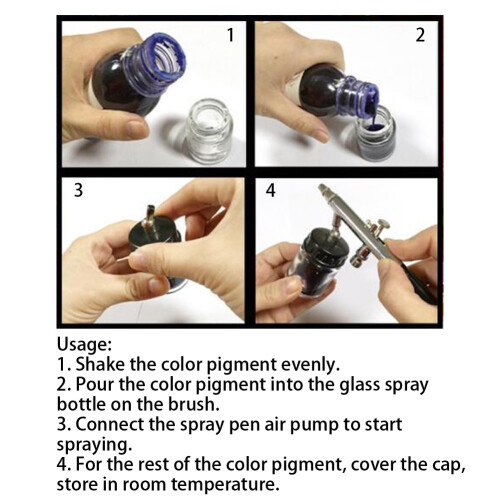 1

2

3

4

Usage:
1. Shake the color pigment evenly.
2. Pour the color pigment into the glass spray bottle on the brush.
3. Connect the spray pen air pump to start spraying.
4. For the rest of the color pigment, cover the cap, store in room temperature.