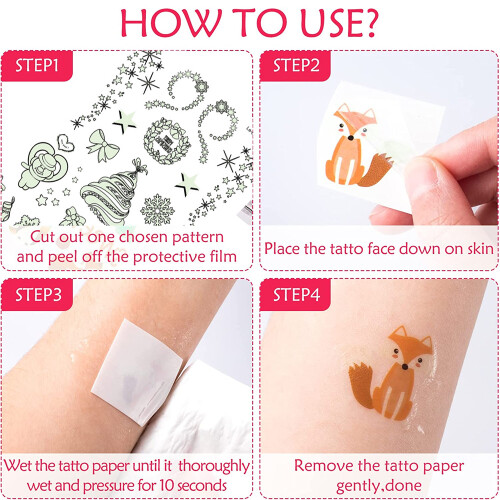 HOW TO USE?

STEP1

Cut out one chosen pattern and peel off the protective film

STEP2

Place the tatto face down on skin

STEP3

Wet the tatto paper until it thoroughly wet and pressure for 10 seconds

STEP4

Remove the tatto paper gently,done