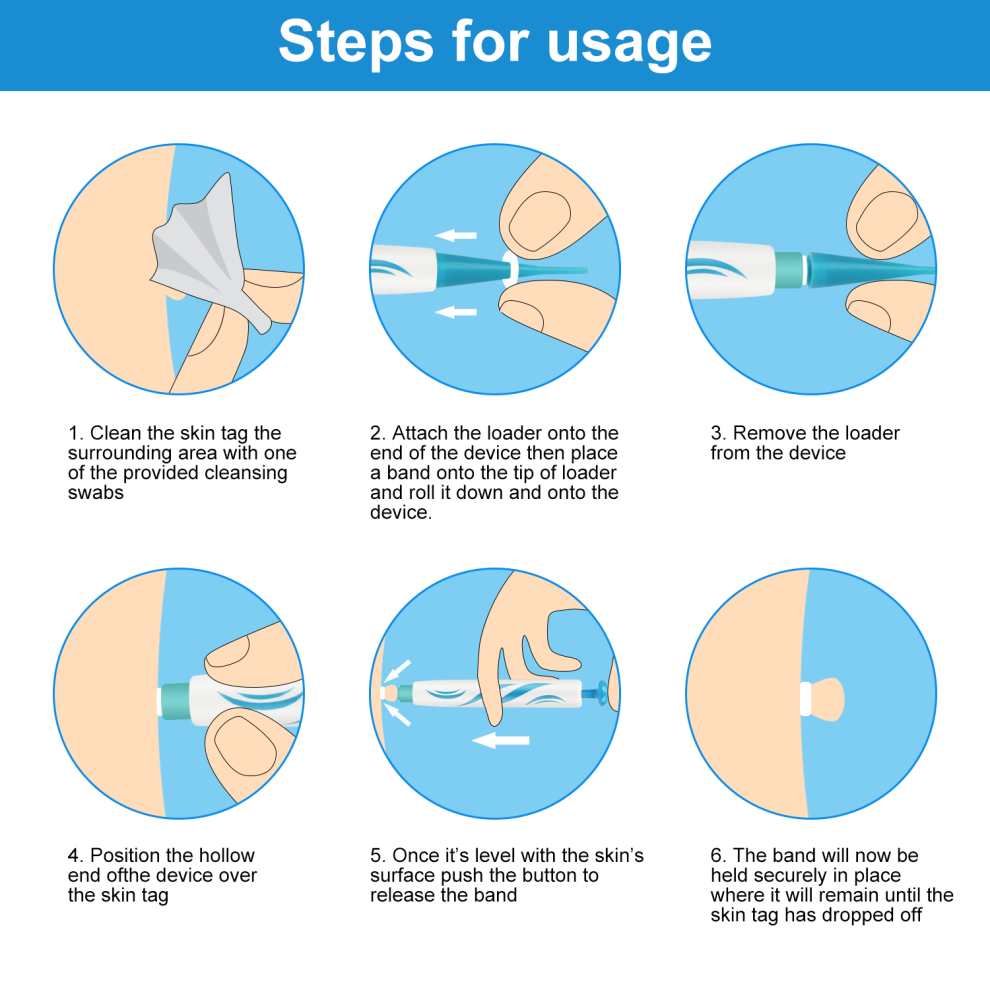 Steps for usage

1. Clean the skin tag the surrounding area with one of the provided cleansing swabs

2. Attach the loader onto the end of the device then place a band onto the tip of loader and roll it down and onto the device.

3. Remove the loader from the device

4. Position the hollow end ofthe device over the skin tag

5. Once it's level with the skin's surface push the button to release the band

6. The band will now be held securely in place where it will remain until the skin tag has dropped off