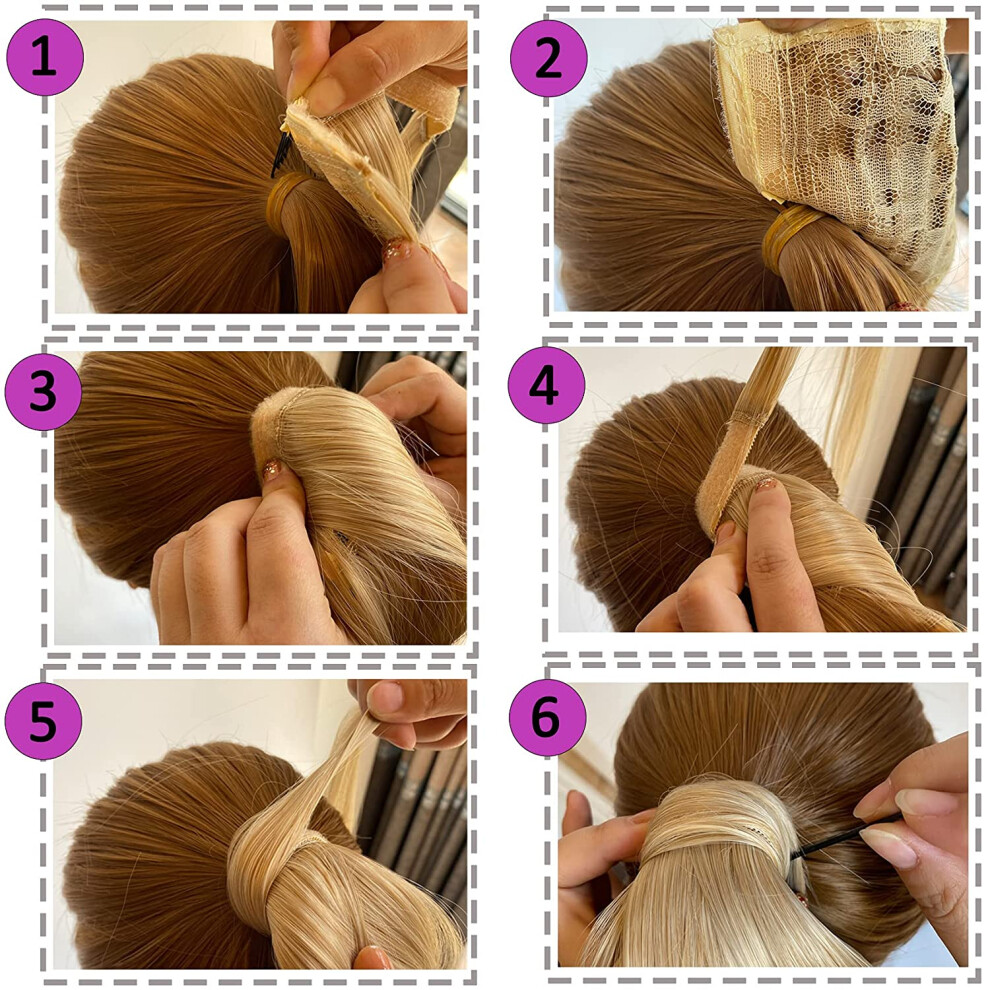 1
2
3
4
5
6