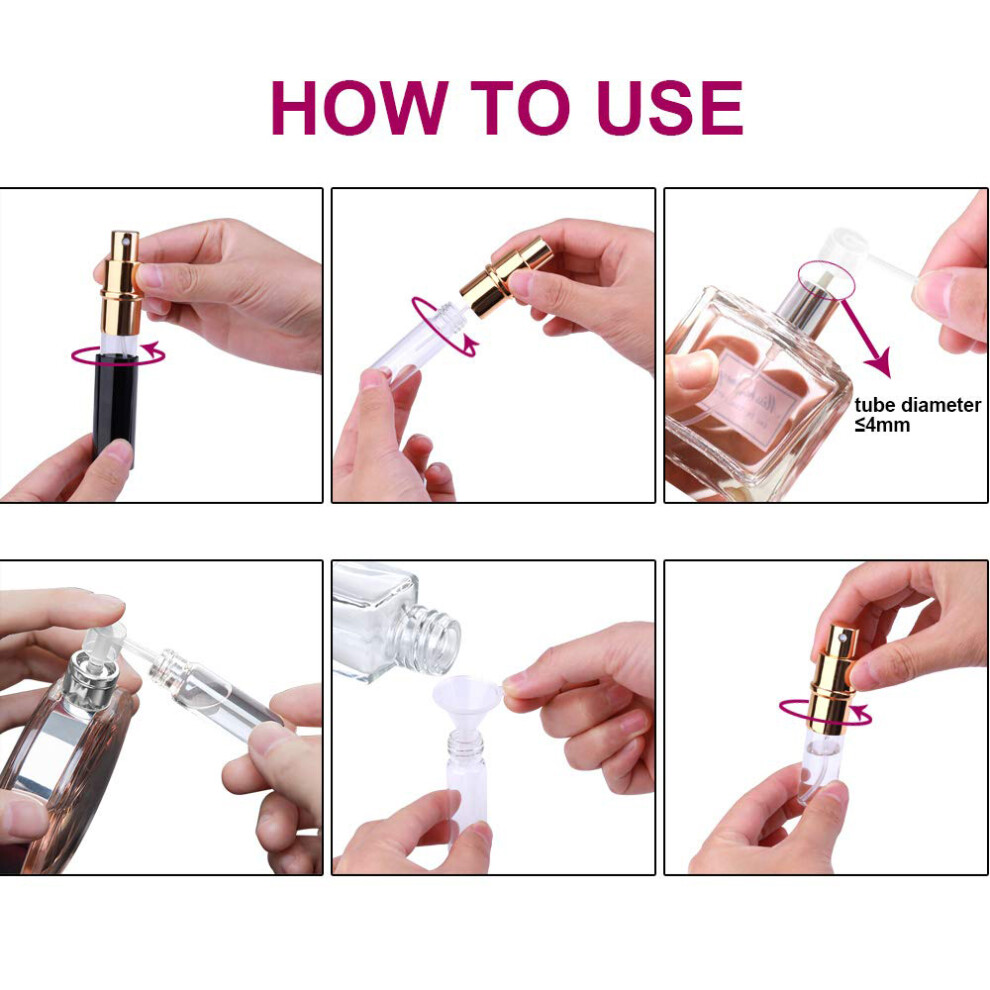 HOW TO USE

tube diameter ≤4mm